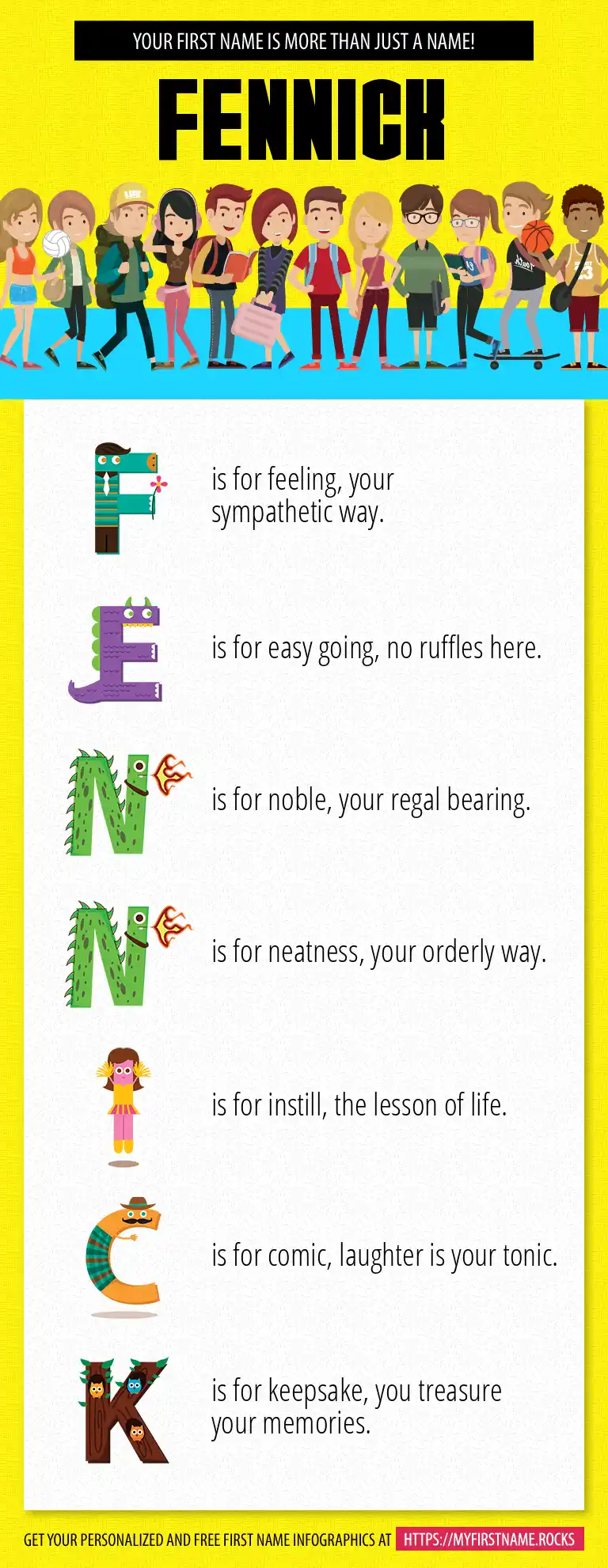 YOUR FIRST NAME IS MORE THAN JUST A NAME!

FENNICK

F is for feeling, your sympathetic way.

E is for easy going, no ruffles here.

N is for noble, your regal bearing.

N is for neatness, your orderly way.

I is for instill, the lesson of life.

C is for comic, laughter is your tonic.

K is for keepsake, you treasure your memories.

GET YOUR PERSONALIZED AND FREE FIRST NAME INFOGRAPHICS AT HTTPS://MYFIRSTNAME.ROCKS