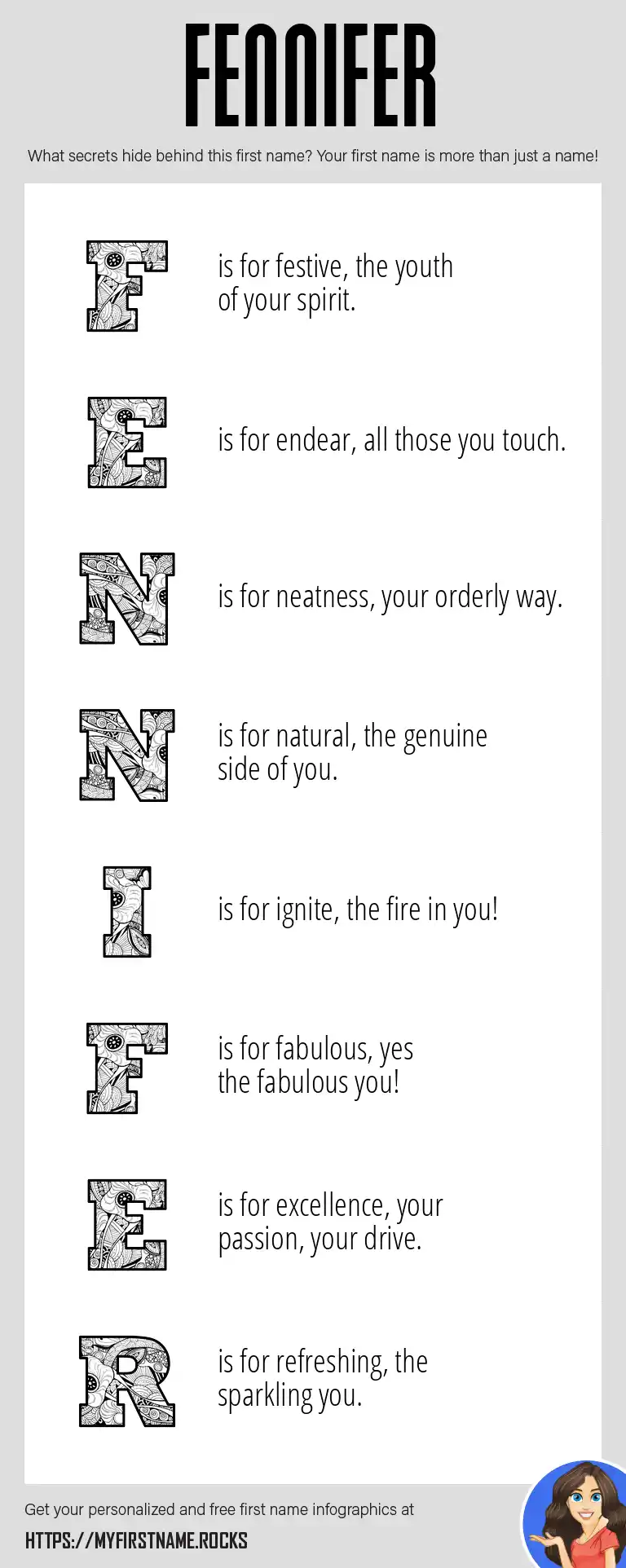 FENNIFER

What secrets hide behind this first name? Your first name is more than just a name!

F is for festive, the youth of your spirit.

E is for endear, all those you touch.

N is for neatness, your orderly way.

N is for natural, the genuine side of you.

I is for ignite, the fire in you!

F is for fabulous, yes the fabulous you!

E is for excellence, your passion, your drive.

R is for refreshing, the sparkling you.

Get your personalized and free first name infographics at

HTTPS://MYFIRSTNAME.ROCKS