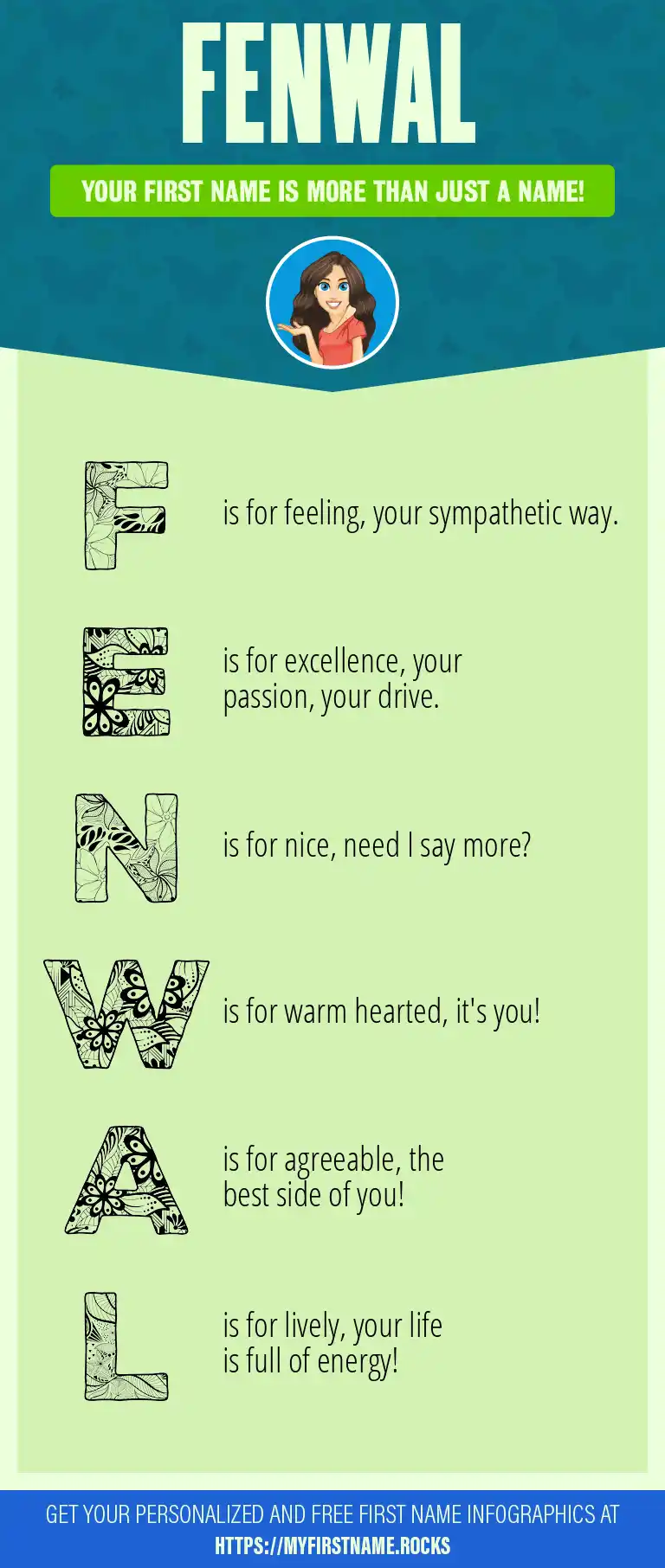 FENWAL

YOUR FIRST NAME IS MORE THAN JUST A NAME!

F is for feeling, your sympathetic way.

E is for excellence, your passion, your drive.

N is for nice, need I say more?

W is for warm hearted, it's you!

A is for agreeable, the best side of you!

L is for lively, your life is full of energy!

GET YOUR PERSONALIZED AND FREE FIRST NAME INFOGRAPHICS AT HTTPS://MYFIRSTNAME.ROCKS