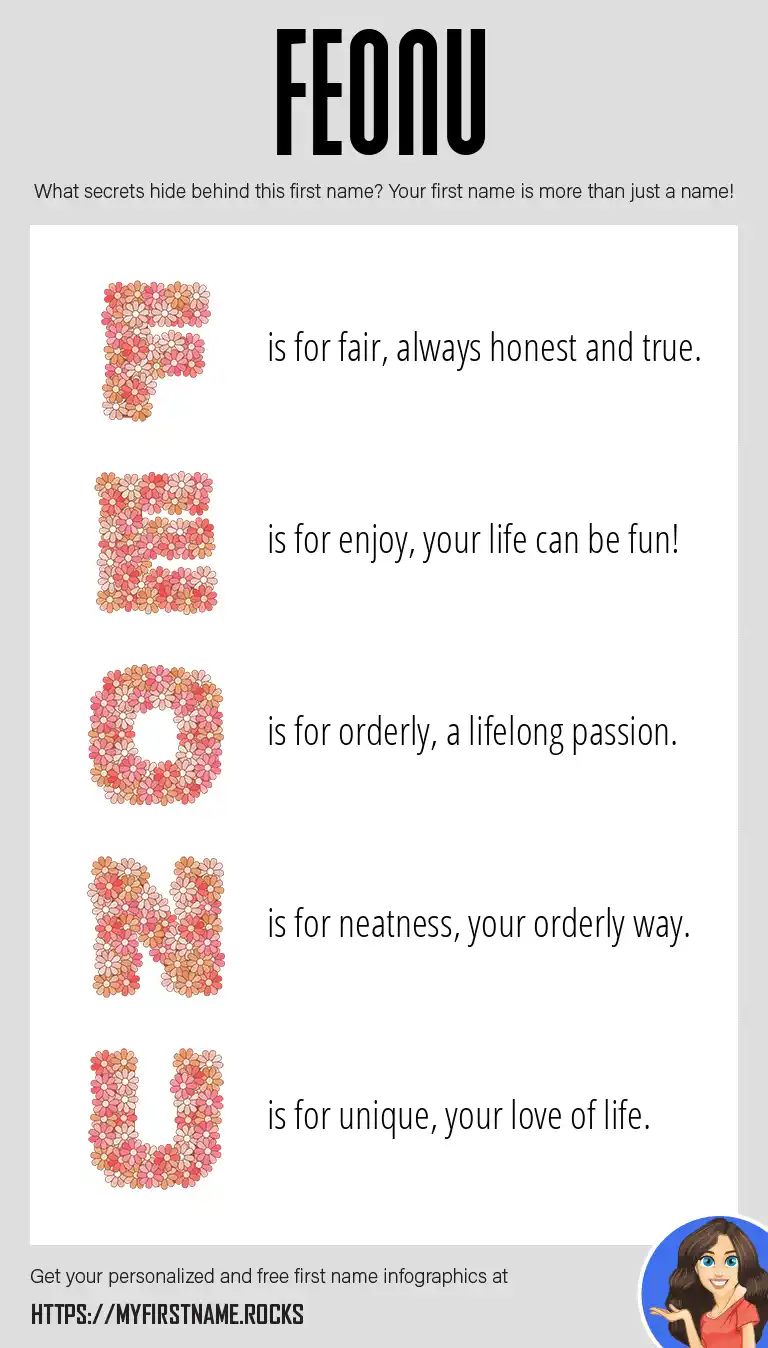 FEONU

What secrets hide behind this first name? Your first name is more than just a name!

F is for fair, always honest and true.

E is for enjoy, your life can be fun!

O is for orderly, a lifelong passion.

N is for neatness, your orderly way.

U is for unique, your love of life.

Get your personalized and free first name infographics at

HTTPS://MYFIRSTNAME.ROCKS