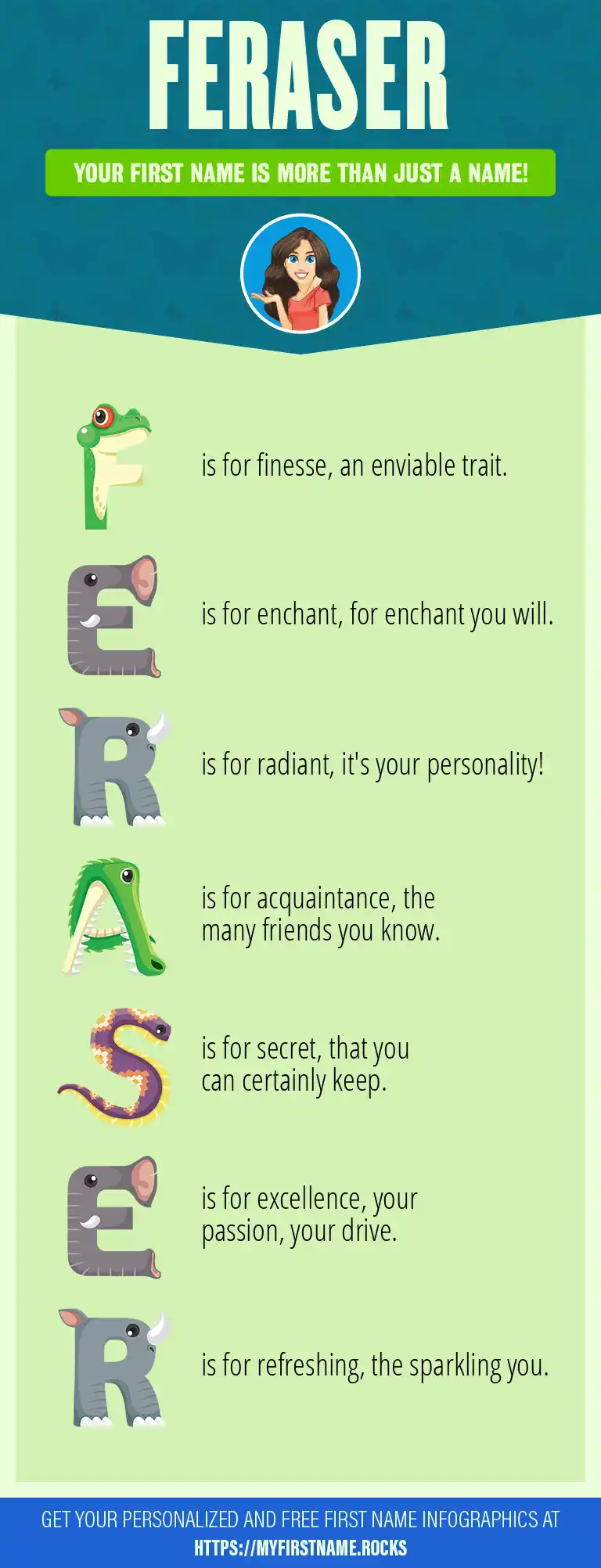 FERASER

YOUR FIRST NAME IS MORE THAN JUST A NAME!

F is for finesse, an enviable trait.

E is for enchant, for enchant you will.

R is for radiant, it's your personality!

A is for acquaintance, the many friends you know.

S is for secret, that you can certainly keep.

E is for excellence, your passion, your drive.

R is for refreshing, the sparkling you.

GET YOUR PERSONALIZED AND FREE FIRST NAME INFOGRAPHICS AT HTTPS://MYFIRSTNAME.ROCKS