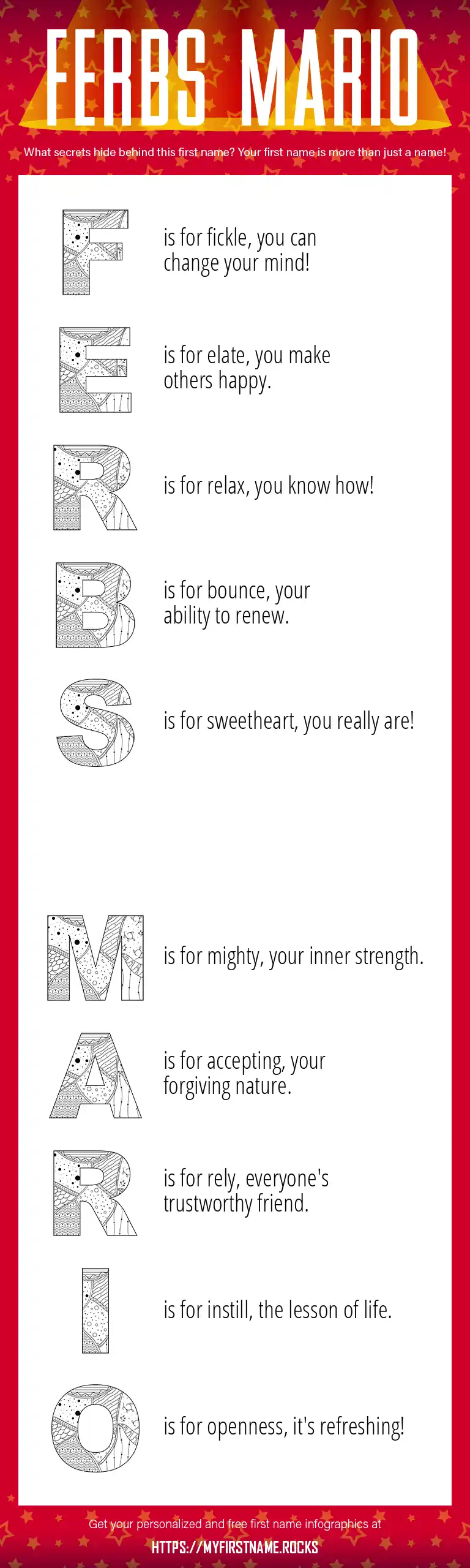 FERBS MARIO

What secrets hide behind this first name? Your first name is more than just a name!

F is for fickle, you can change your mind!

E is for elate, you make others happy.

R is for relax, you know how!

B is for bounce, your ability to renew.

S is for sweetheart, you really are!

M is for mighty, your inner strength.

A is for accepting, your forgiving nature.

R is for rely, everyone's trustworthy friend.

I is for instill, the lesson of life.

O is for openness, it's refreshing!

Get your personalized and free first name infographics at

HTTPS://MYFIRSTNAME.ROCKS