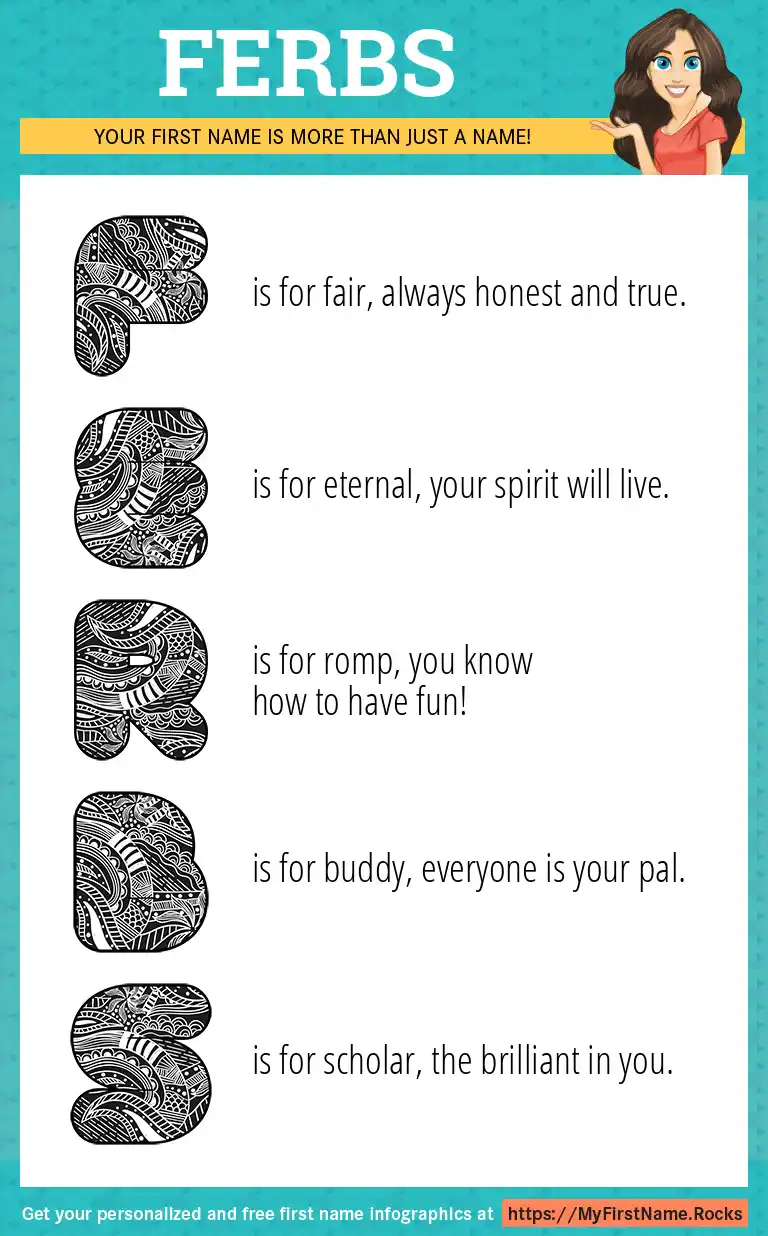 FERBS

YOUR FIRST NAME IS MORE THAN JUST A NAME!

F is for fair, always honest and true.

E is for eternal, your spirit will live.

R is for romp, you know how to have fun!

B is for buddy, everyone is your pal.

S is for scholar, the brilliant in you.

Get your personalized and free first name infographics at https://MyFirstName.Rocks