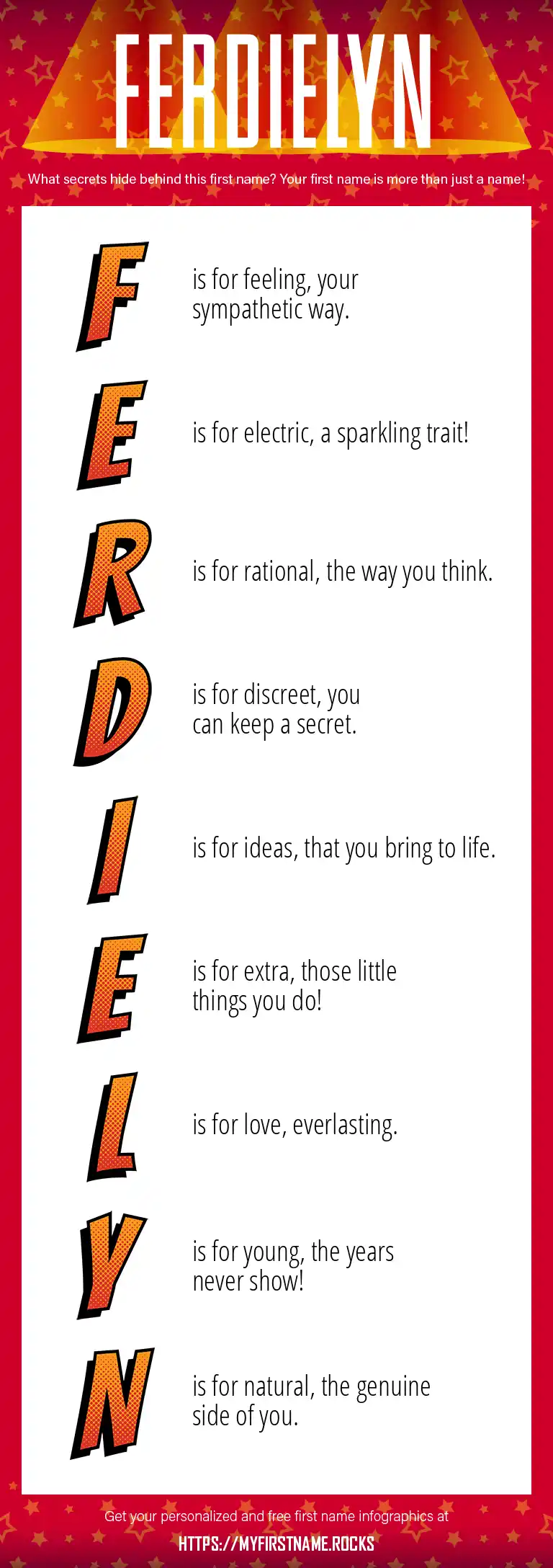 FERDIELYN

What secrets hide behind this first name? Your first name is more than just a name!

F is for feeling, your sympathetic way.

E is for electric, a sparkling trait!

R is for rational, the way you think.

D is for discreet, you can keep a secret.

I is for ideas, that you bring to life.

E is for extra, those little things you do!

L is for love, everlasting.

Y is for young, the years never show!

N is for natural, the genuine side of you.

Get your personalized and free first name infographics at

HTTPS://MYFIRSTNAME.ROCKS