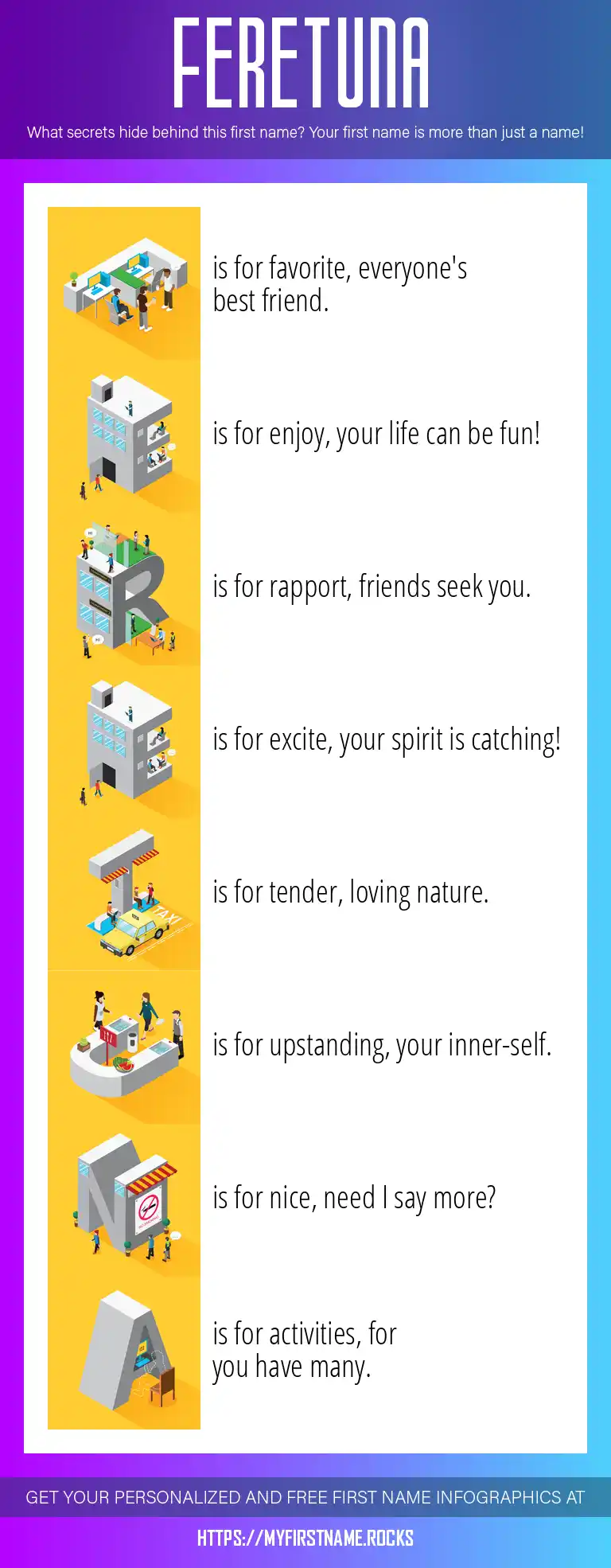 FERETUNA

What secrets hide behind this first name? Your first name is more than just a name!

is for favorite, everyone's best friend.

is for enjoy, your life can be fun!

is for rapport, friends seek you.

is for excite, your spirit is catching!

TAXI

is for tender, loving nature.

is for upstanding, your inner-self.

is for nice, need I say more?

is for activities, for you have many.

GET YOUR PERSONALIZED AND FREE FIRST NAME INFOGRAPHICS AT

HTTPS://MYFIRSTNAME.ROCKS