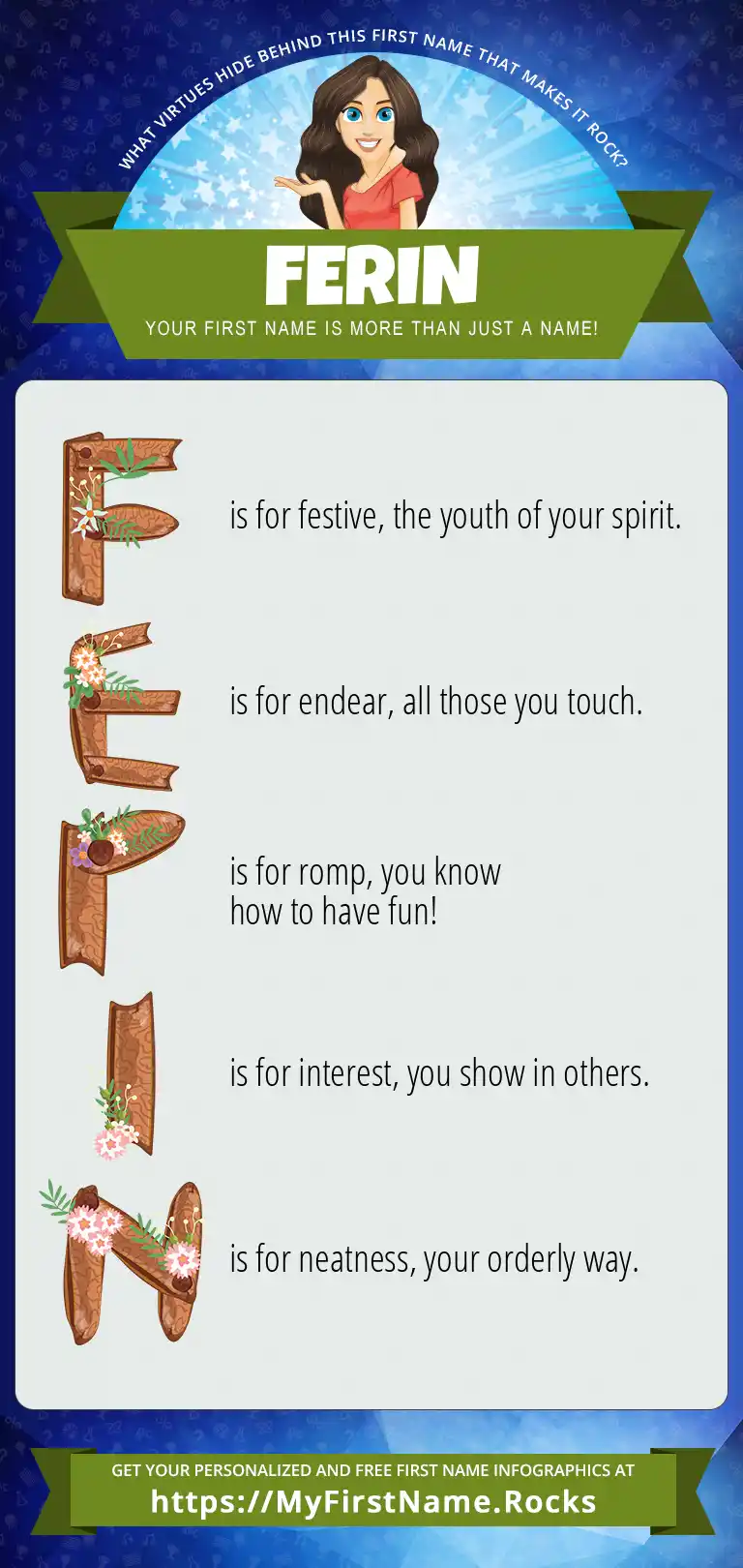 WHAT VIRTUES HIDE BEHIND THIS FIRST NAME THAT MAKES IT ROCK?

FERIN

YOUR FIRST NAME IS MORE THAN JUST A NAME!

F is for festive, the youth of your spirit.

E is for endear, all those you touch.

R is for romp, you know how to have fun!

I is for interest, you show in others.

N is for neatness, your orderly way.

GET YOUR PERSONALIZED AND FREE FIRST NAME INFOGRAPHICS AT
https://MyFirstName.Rocks