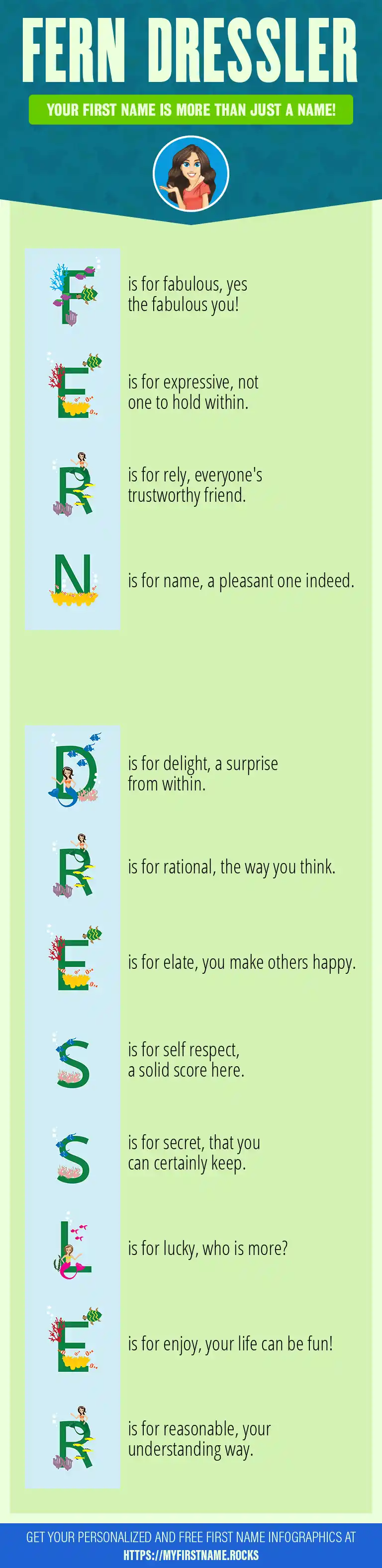 FERN DRESSLER

YOUR FIRST NAME IS MORE THAN JUST A NAME!

F is for fabulous, yes the fabulous you!

E is for expressive, not one to hold within.

R is for rely, everyone's trustworthy friend.

N is for name, a pleasant one indeed.

D is for delight, a surprise from within.

R is for rational, the way you think.

E is for elate, you make others happy.

S is for self respect, a solid score here.

S is for secret, that you can certainly keep.

L is for lucky, who is more?

E is for enjoy, your life can be fun!

R is for reasonable, your understanding way.

GET YOUR PERSONALIZED AND FREE FIRST NAME INFOGRAPHICS AT HTTPS://MYFIRSTNAME.ROCKS