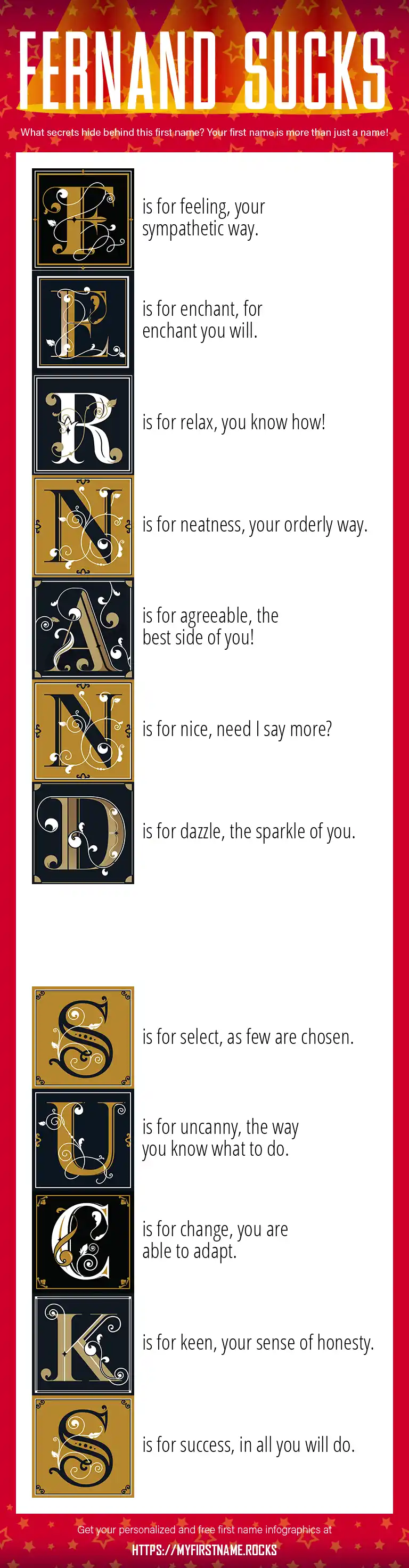 FERNAND SUCKS

What secrets hide behind this first name? Your first name is more than just a name!

F is for feeling, your sympathetic way.

E is for enchant, for enchant you will.

R is for relax, you know how!

N is for neatness, your orderly way.

A is for agreeable, the best side of you!

N is for nice, need I say more?

D is for dazzle, the sparkle of you.

S is for select, as few are chosen.

U is for uncanny, the way you know what to do.

C is for change, you are able to adapt.

K is for keen, your sense of honesty.

S is for success, in all you will do.

Get your personalized and free first name infographics at

HTTPS://MYFIRSTNAME.ROCKS