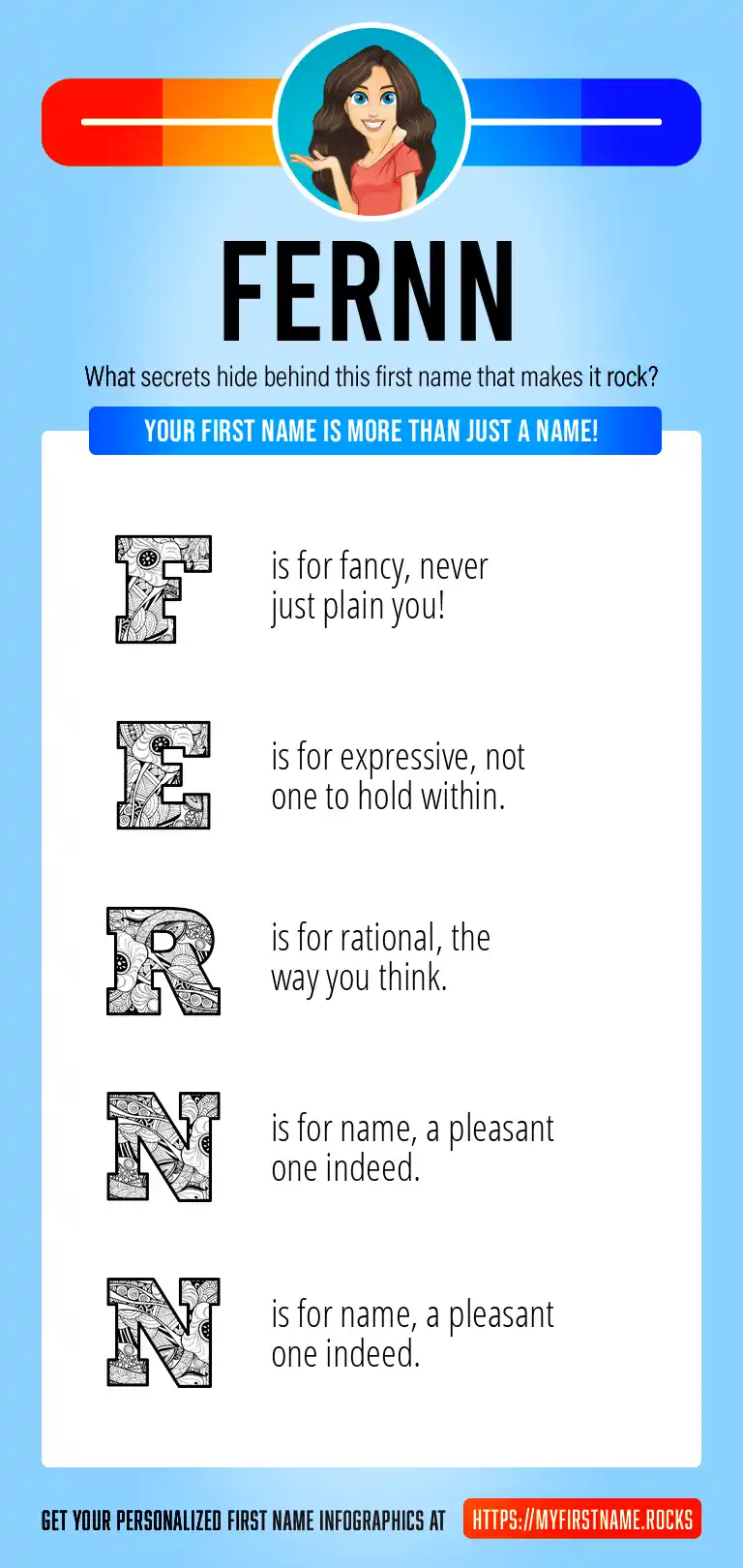 FERNN

What secrets hide behind this first name that makes it rock?

YOUR FIRST NAME IS MORE THAN JUST A NAME!

F is for fancy, never just plain you!

E is for expressive, not one to hold within.

R is for rational, the way you think.

N is for name, a pleasant one indeed.

N is for name, a pleasant one indeed.

GET YOUR PERSONALIZED FIRST NAME INFOGRAPHICS AT HTTPS://MYFIRSTNAME.ROCKS