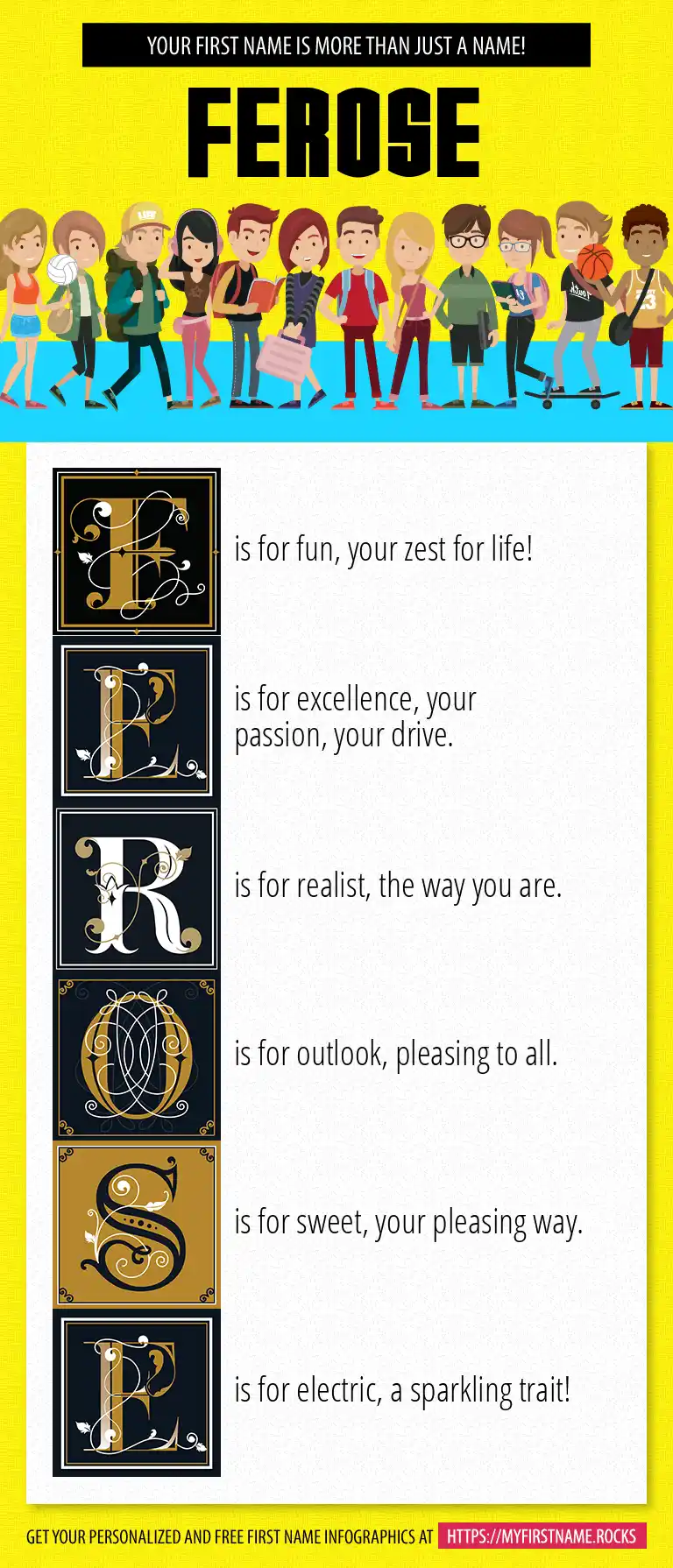 YOUR FIRST NAME IS MORE THAN JUST A NAME!

FEROSE

F is for fun, your zest for life!

E is for excellence, your passion, your drive.

R is for realist, the way you are.

O is for outlook, pleasing to all.

S is for sweet, your pleasing way.

E is for electric, a sparkling trait!

GET YOUR PERSONALIZED AND FREE FIRST NAME INFOGRAPHICS AT HTTPS://MYFIRSTNAME.ROCKS