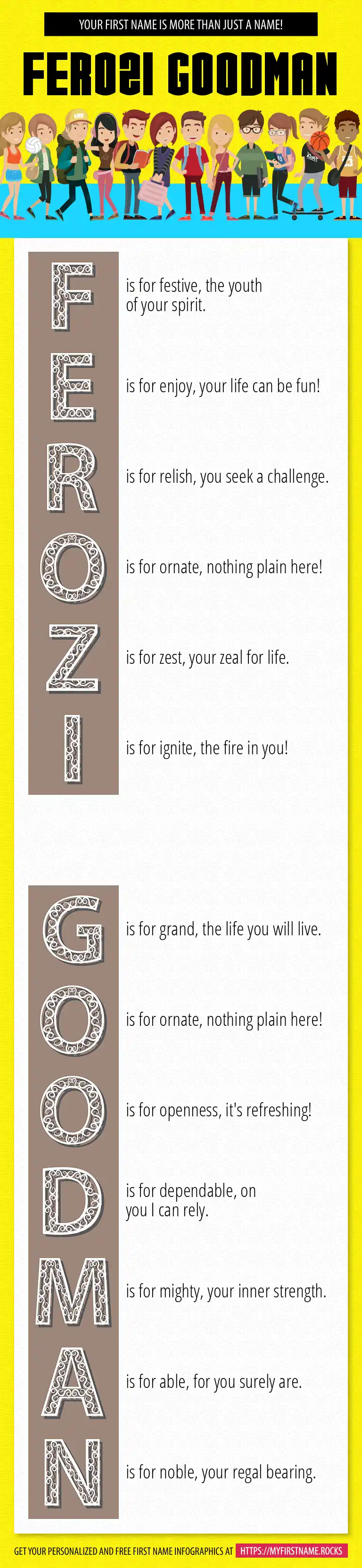 YOUR FIRST NAME IS MORE THAN JUST A NAME!

FEROZI GOODMAN

F is for festive, the youth of your spirit.

E is for enjoy, your life can be fun!

R is for relish, you seek a challenge.

O is for ornate, nothing plain here!

Z is for zest, your zeal for life.

I is for ignite, the fire in you!

G is for grand, the life you will live.

O is for ornate, nothing plain here!

O is for openness, it's refreshing!

D is for dependable, on you I can rely.

M is for mighty, your inner strength.

A is for able, for you surely are.

N is for noble, your regal bearing.

GET YOUR PERSONALIZED AND FREE FIRST NAME INFOGRAPHICS AT HTTPS://MYFIRSTNAME.ROCKS