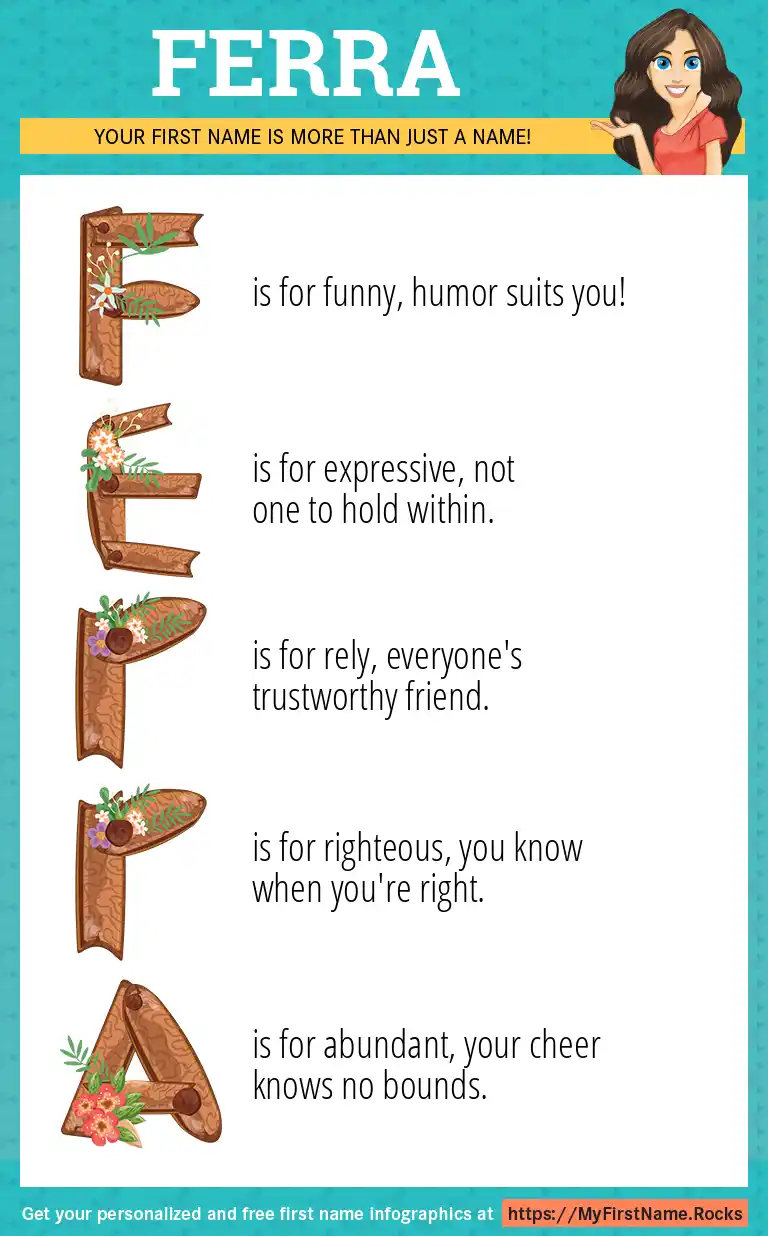 FERRA

YOUR FIRST NAME IS MORE THAN JUST A NAME!

F is for funny, humor suits you!

E is for expressive, not one to hold within.

R is for rely, everyone's trustworthy friend.

R is for righteous, you know when you're right.

A is for abundant, your cheer knows no bounds.

Get your personalized and free first name infographics at https://MyFirstName.Rocks