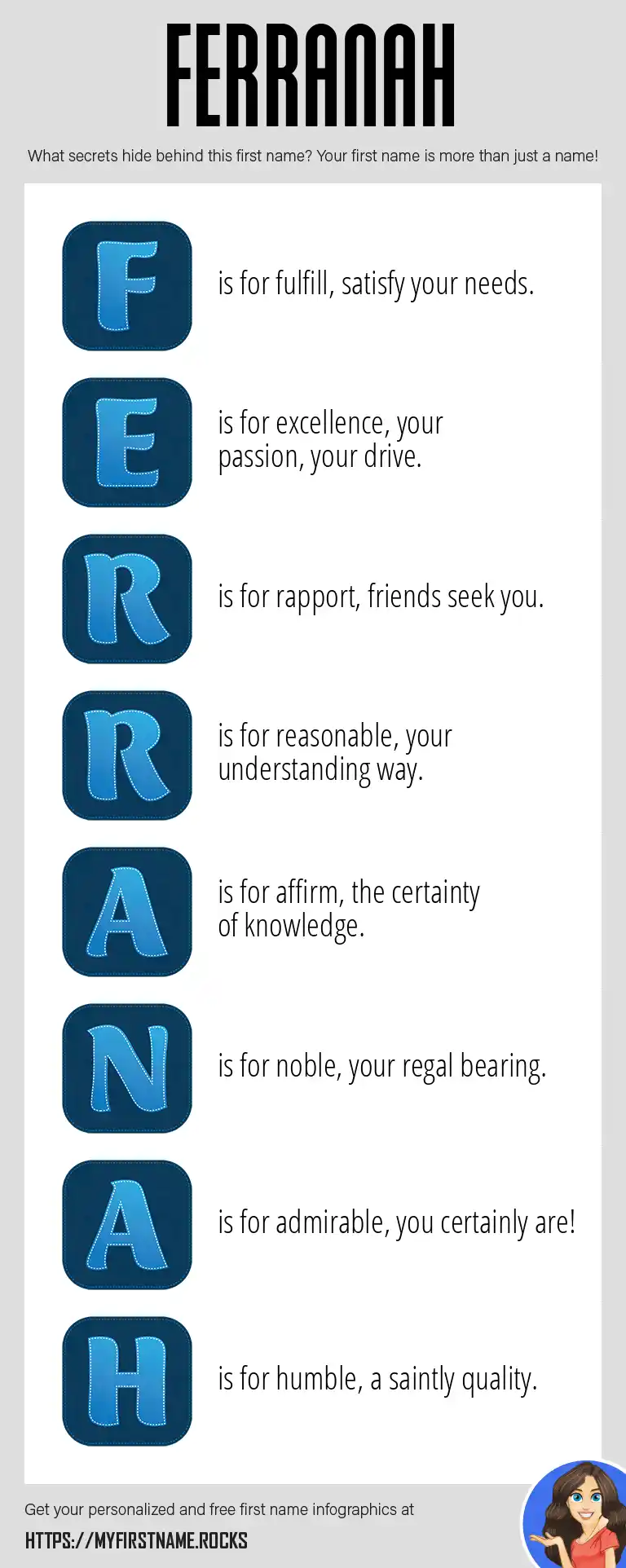 FERRANAH

What secrets hide behind this first name? Your first name is more than just a name!

F is for fulfill, satisfy your needs.

E is for excellence, your passion, your drive.

R is for rapport, friends seek you.

R is for reasonable, your understanding way.

A is for affirm, the certainty of knowledge.

N is for noble, your regal bearing.

A is for admirable, you certainly are!

H is for humble, a saintly quality.

Get your personalized and free first name infographics at

HTTPS://MYFIRSTNAME.ROCKS