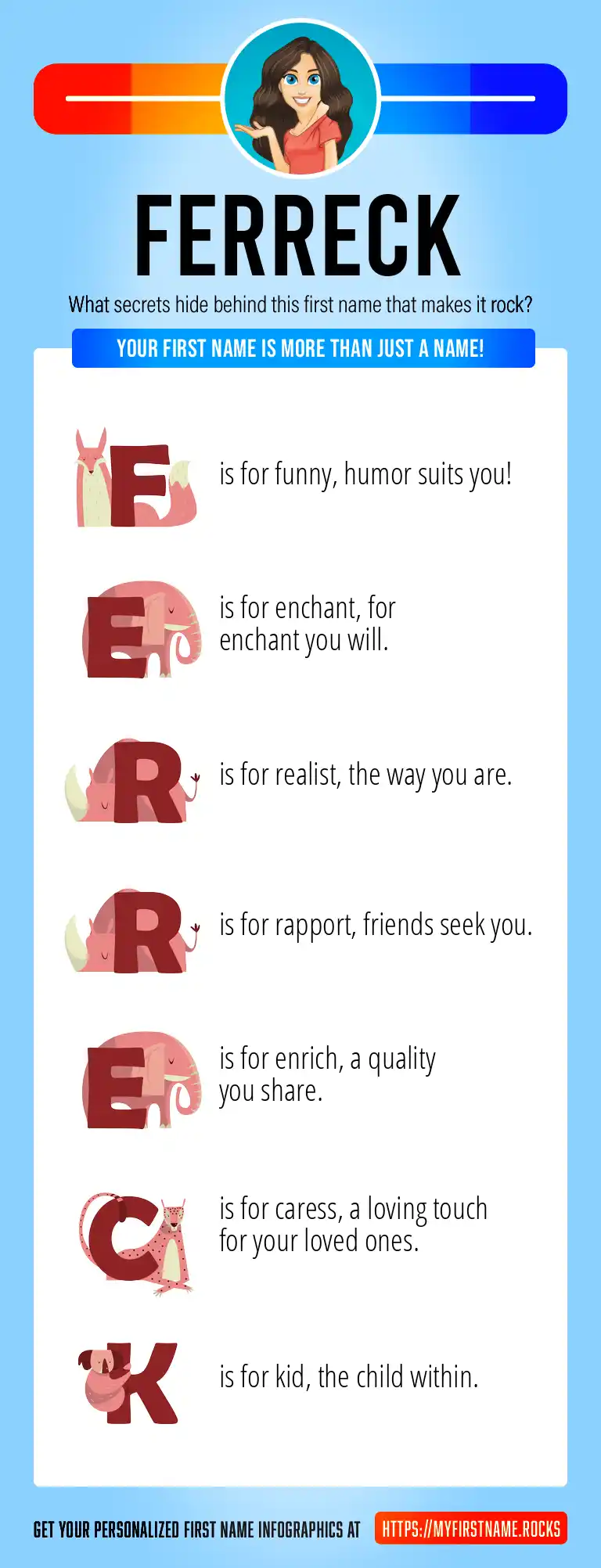 FERRECK

What secrets hide behind this first name that makes it rock?

YOUR FIRST NAME IS MORE THAN JUST A NAME!

F is for funny, humor suits you!

E is for enchant, for enchant you will.

R is for realist, the way you are.

R is for rapport, friends seek you.

E is for enrich, a quality you share.

C is for caress, a loving touch for your loved ones.

K is for kid, the child within.

GET YOUR PERSONALIZED FIRST NAME INFOGRAPHICS AT HTTPS://MYFIRSTNAME.ROCKS