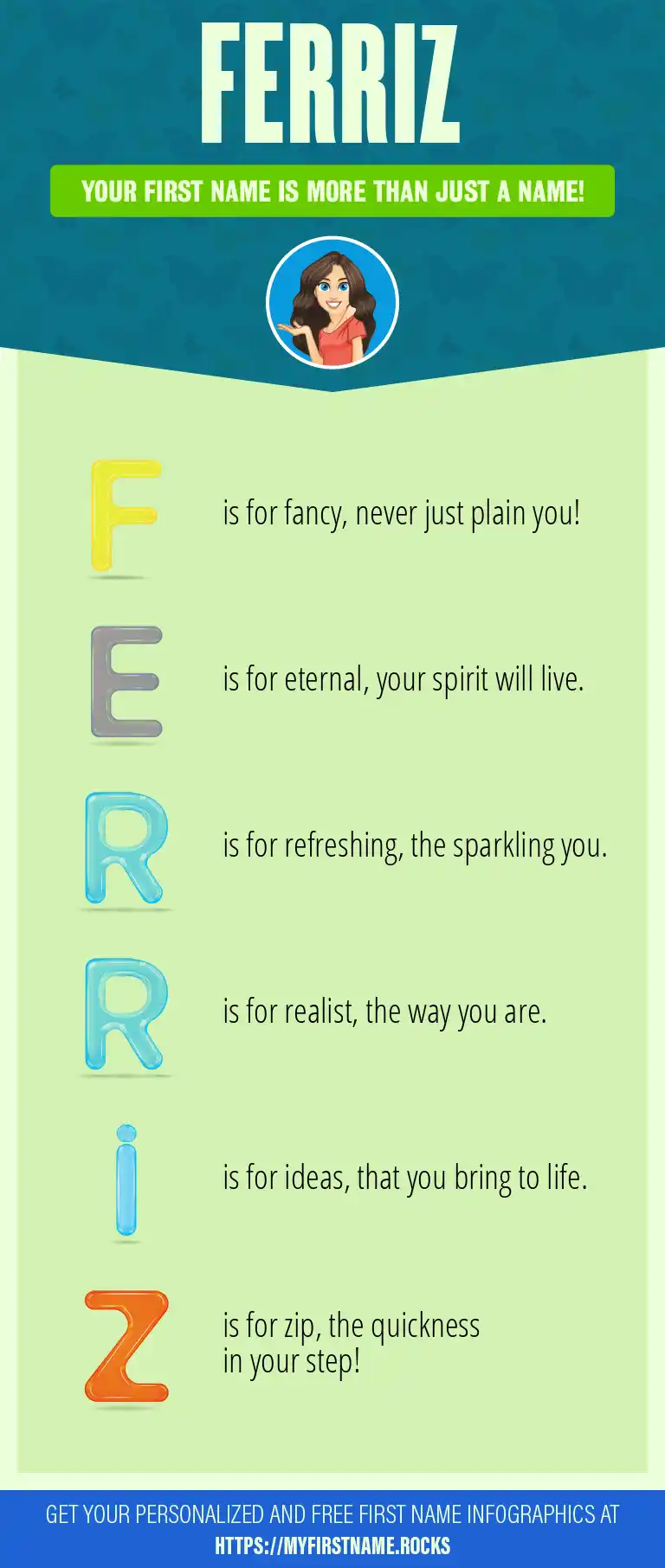 FERRIZ

YOUR FIRST NAME IS MORE THAN JUST A NAME!

F is for fancy, never just plain you!

E is for eternal, your spirit will live.

R is for refreshing, the sparkling you.

R is for realist, the way you are.

i is for ideas, that you bring to life.

Z is for zip, the quickness in your step!

GET YOUR PERSONALIZED AND FREE FIRST NAME INFOGRAPHICS AT HTTPS://MYFIRSTNAME.ROCKS