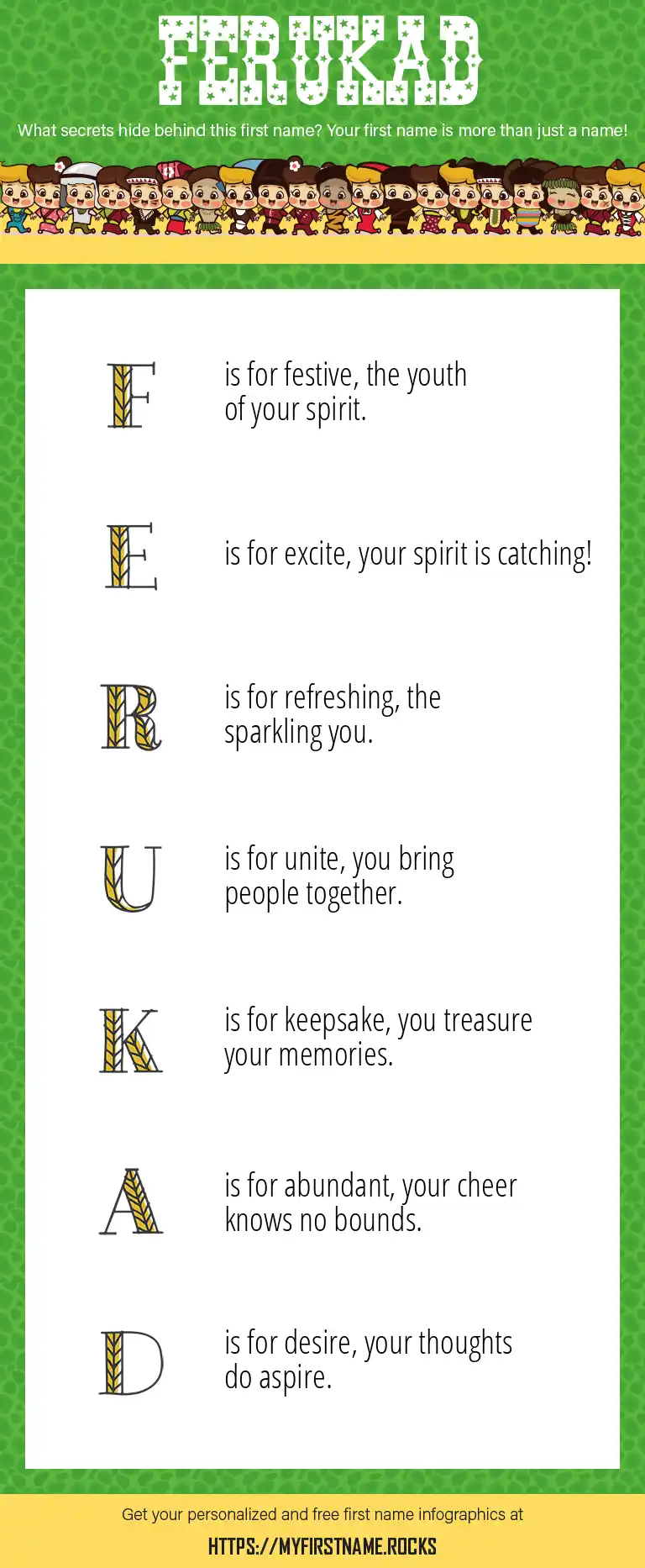 FERUKAD

What secrets hide behind this first name? Your first name is more than just a name!

F is for festive, the youth of your spirit.

E is for excite, your spirit is catching!

R is for refreshing, the sparkling you.

U is for unite, you bring people together.

K is for keepsake, you treasure your memories.

A is for abundant, your cheer knows no bounds.

D is for desire, your thoughts do aspire.

Get your personalized and free first name infographics at

HTTPS://MYFIRSTNAME.ROCKS