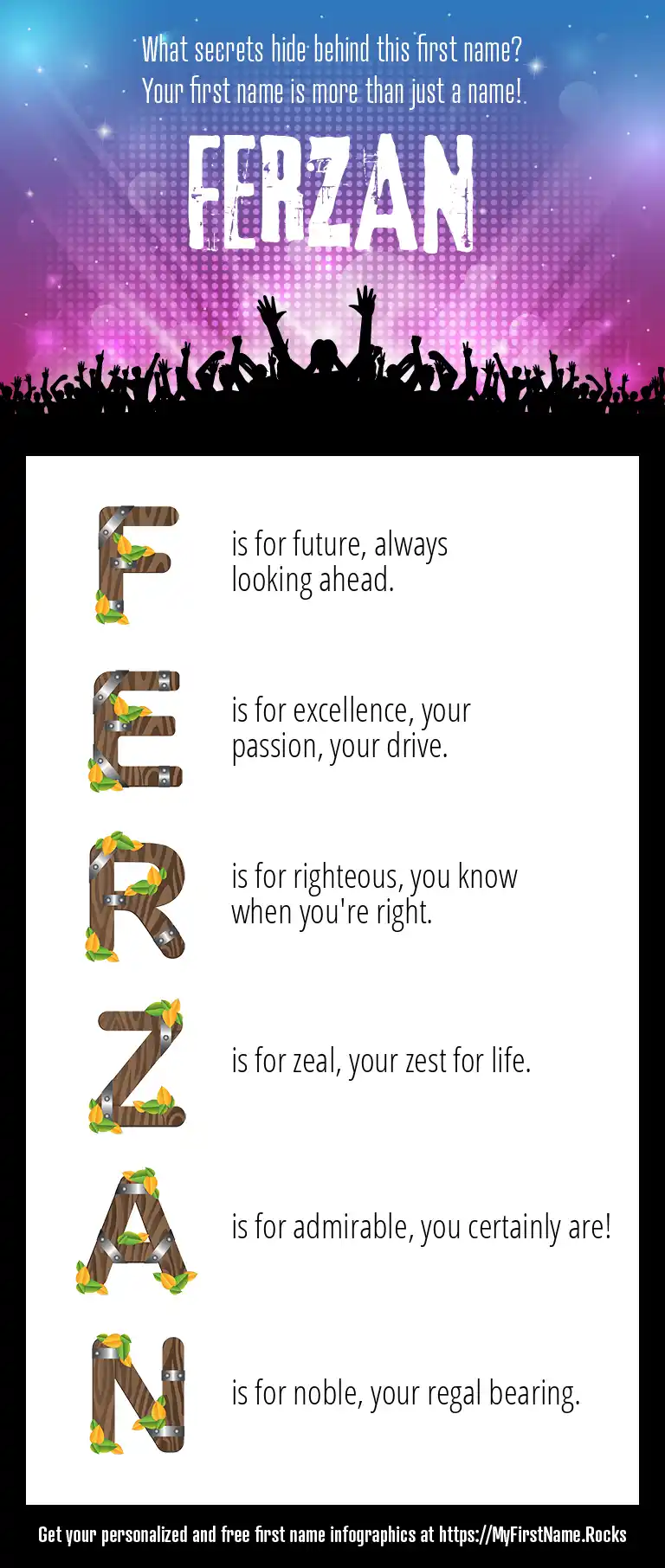 What secrets hide behind this first name?
Your first name is more than just a name!

FERZAN

F is for future, always looking ahead.

E is for excellence, your passion, your drive.

R is for righteous, you know when you're right.

Z is for zeal, your zest for life.

A is for admirable, you certainly are!

N is for noble, your regal bearing.

Get your personalized and free first name infographics at https://MyFirstName.Rocks