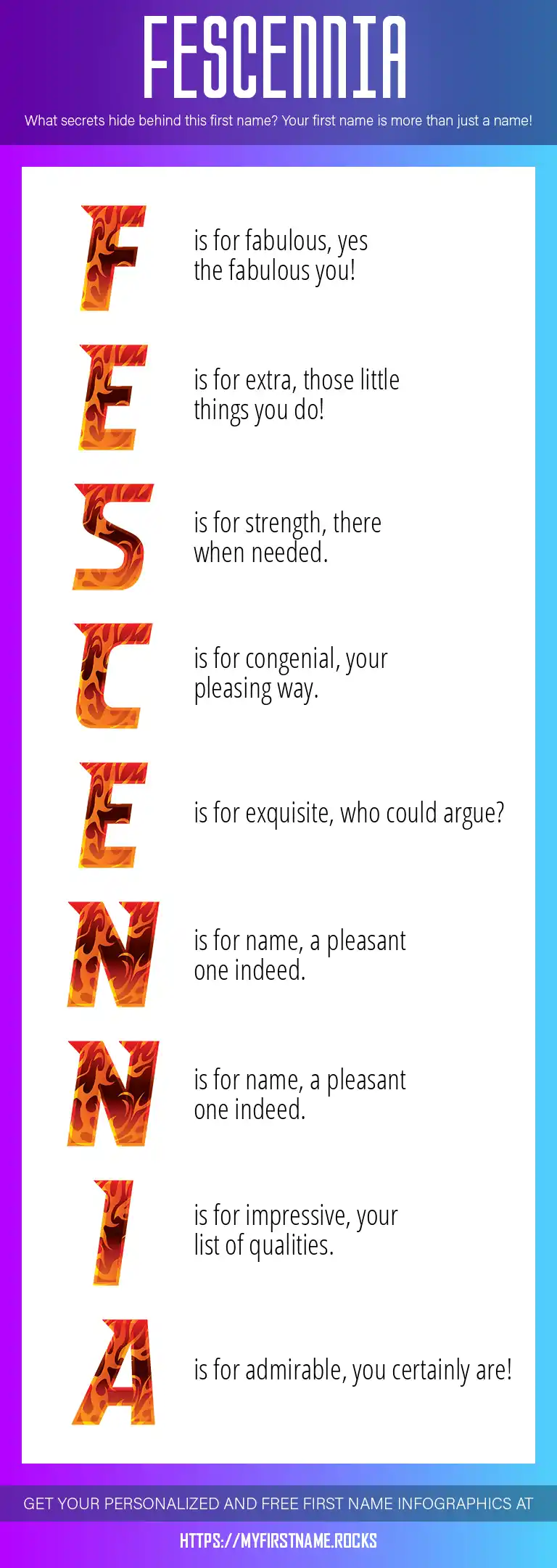 FESCENNIA

What secrets hide behind this first name? Your first name is more than just a name!

F is for fabulous, yes the fabulous you!

E is for extra, those little things you do!

S is for strength, there when needed.

C is for congenial, your pleasing way.

E is for exquisite, who could argue?

N is for name, a pleasant one indeed.

N is for name, a pleasant one indeed.

I is for impressive, your list of qualities.

A is for admirable, you certainly are!

GET YOUR PERSONALIZED AND FREE FIRST NAME INFOGRAPHICS AT

HTTPS://MYFIRSTNAME.ROCKS