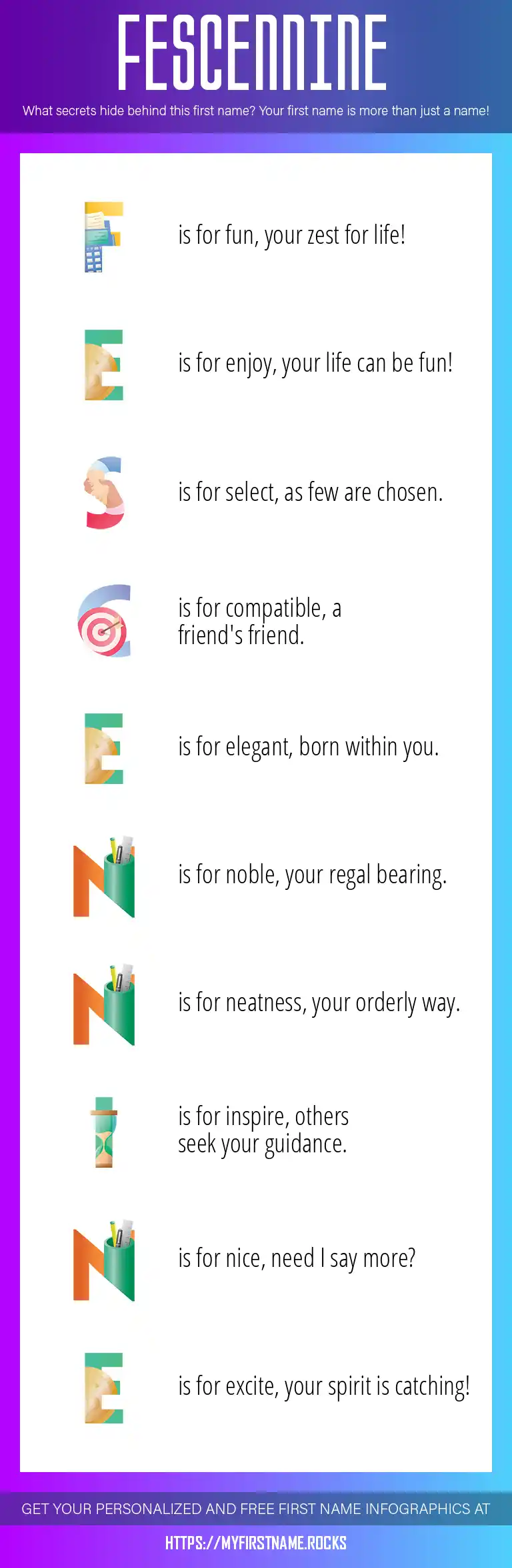 FESCENNINE

What secrets hide behind this first name? Your first name is more than just a name!

F is for fun, your zest for life!

E is for enjoy, your life can be fun!

S is for select, as few are chosen.

C is for compatible, a friend's friend.

E is for elegant, born within you.

N is for noble, your regal bearing.

N is for neatness, your orderly way.

I is for inspire, others seek your guidance.

N is for nice, need I say more?

E is for excite, your spirit is catching!

GET YOUR PERSONALIZED AND FREE FIRST NAME INFOGRAPHICS AT

HTTPS://MYFIRSTNAME.ROCKS