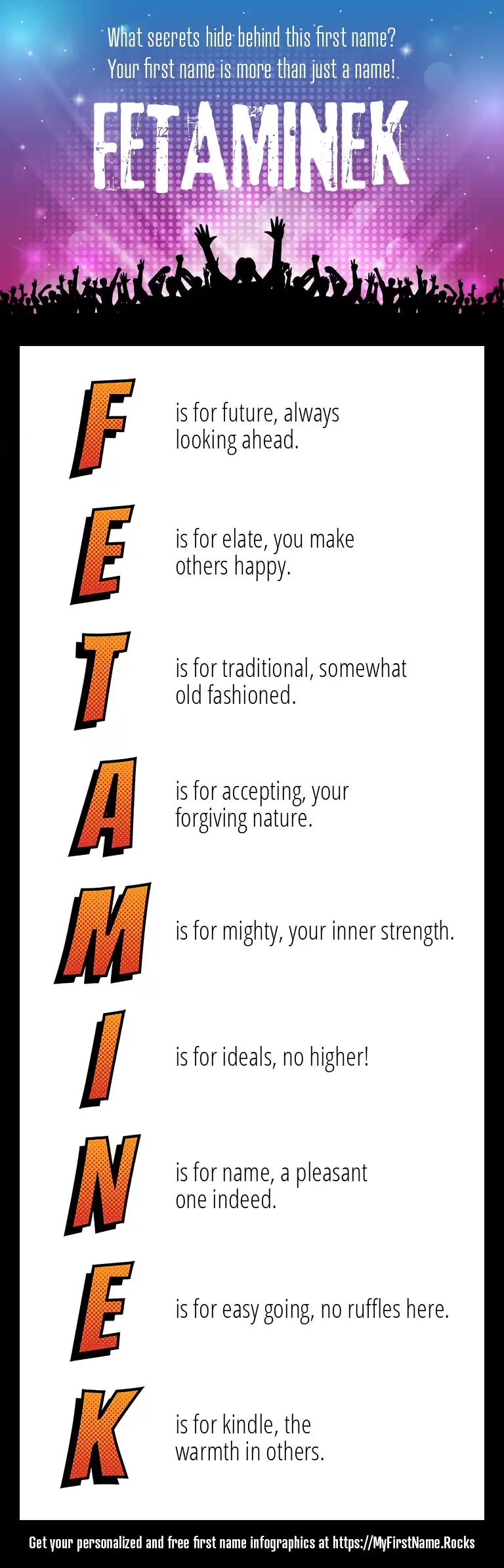 What secrets hide behind this first name?
Your first name is more than just a name!

FETAMINEK

F is for future, always looking ahead.

E is for elate, you make others happy.

T is for traditional, somewhat old fashioned.

A is for accepting, your forgiving nature.

M is for mighty, your inner strength.

I is for ideals, no higher!

N is for name, a pleasant one indeed.

E is for easy going, no ruffles here.

K is for kindle, the warmth in others.

Get your personalized and free first name infographics at https://MyFirstName.Rocks