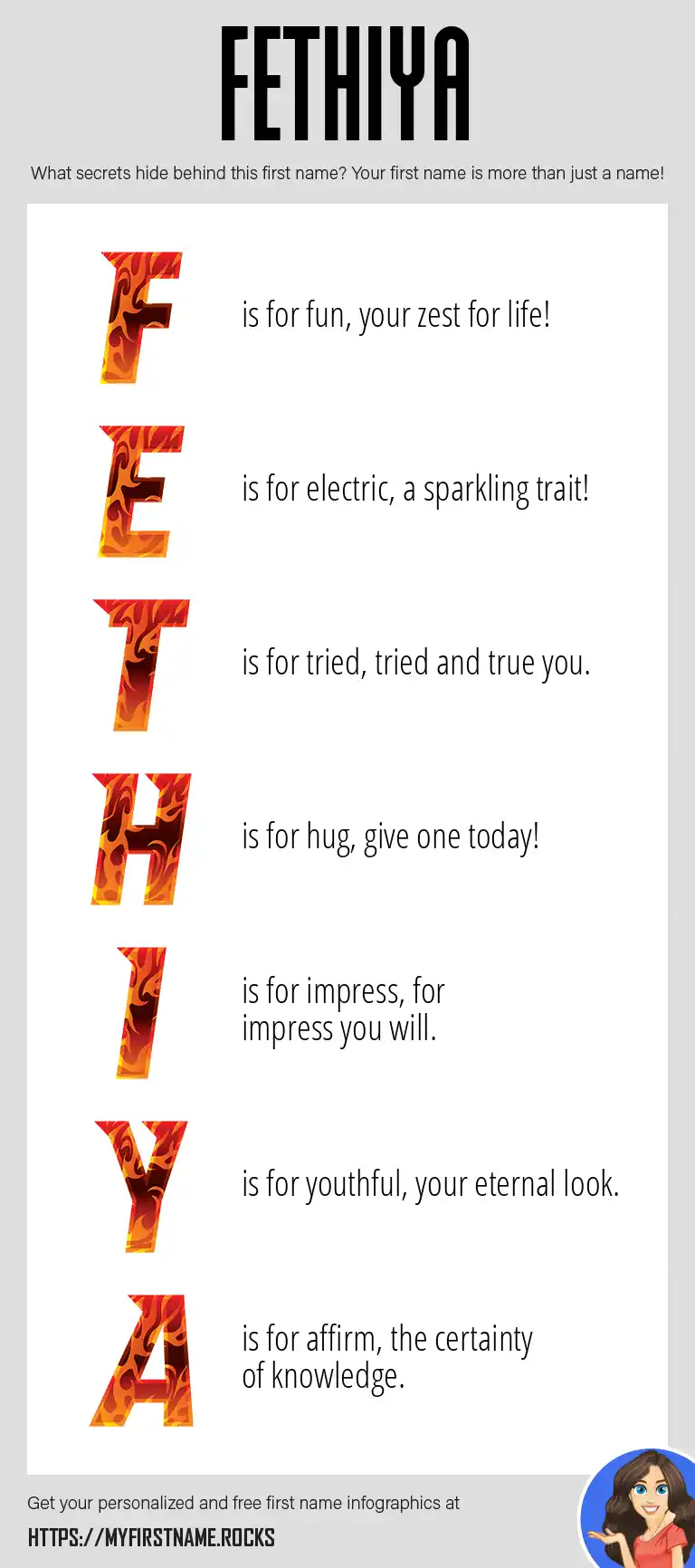 FETHIYA

What secrets hide behind this first name? Your first name is more than just a name!

F is for fun, your zest for life!

E is for electric, a sparkling trait!

T is for tried, tried and true you.

H is for hug, give one today!

I is for impress, for impress you will.

Y is for youthful, your eternal look.

A is for affirm, the certainty of knowledge.

Get your personalized and free first name infographics at

HTTPS://MYFIRSTNAME.ROCKS