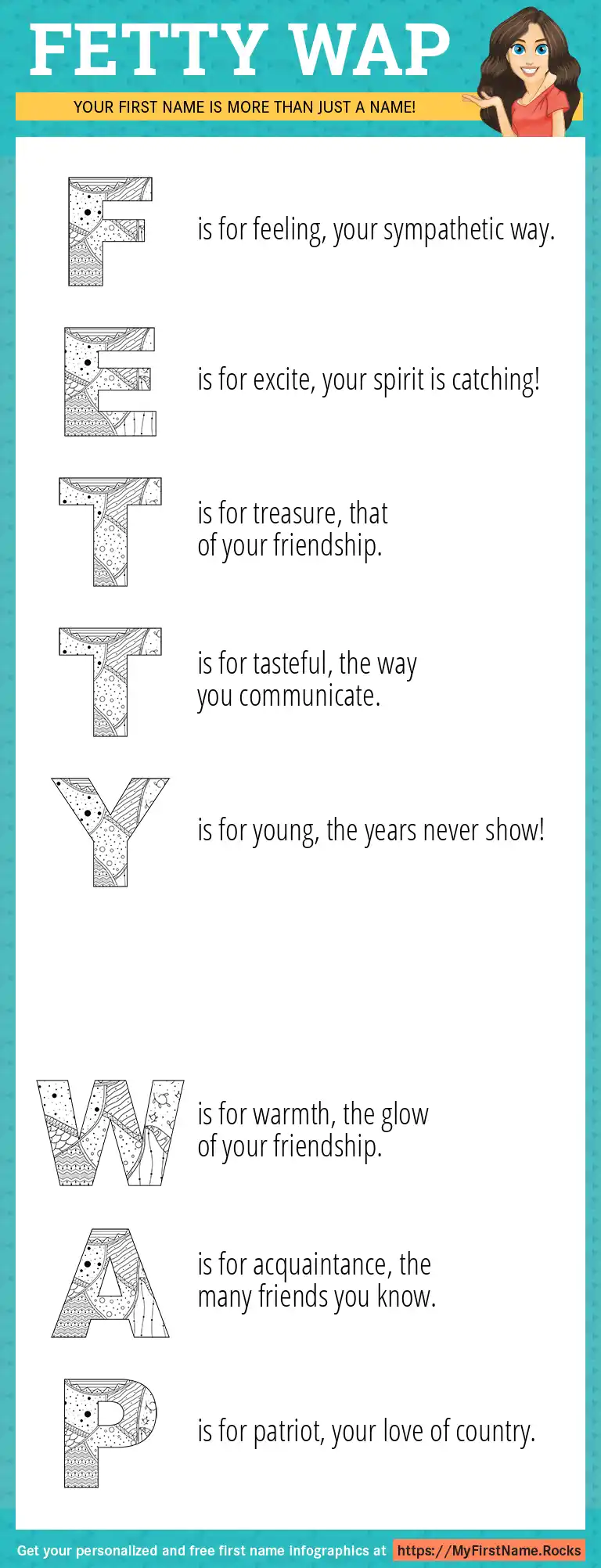 FETTY WAP

YOUR FIRST NAME IS MORE THAN JUST A NAME!

F is for feeling, your sympathetic way.

E is for excite, your spirit is catching!

T is for treasure, that of your friendship.

T is for tasteful, the way you communicate.

Y is for young, the years never show!

W is for warmth, the glow of your friendship.

A is for acquaintance, the many friends you know.

P is for patriot, your love of country.

Get your personalized and free first name infographics at https://MyFirstName.Rocks