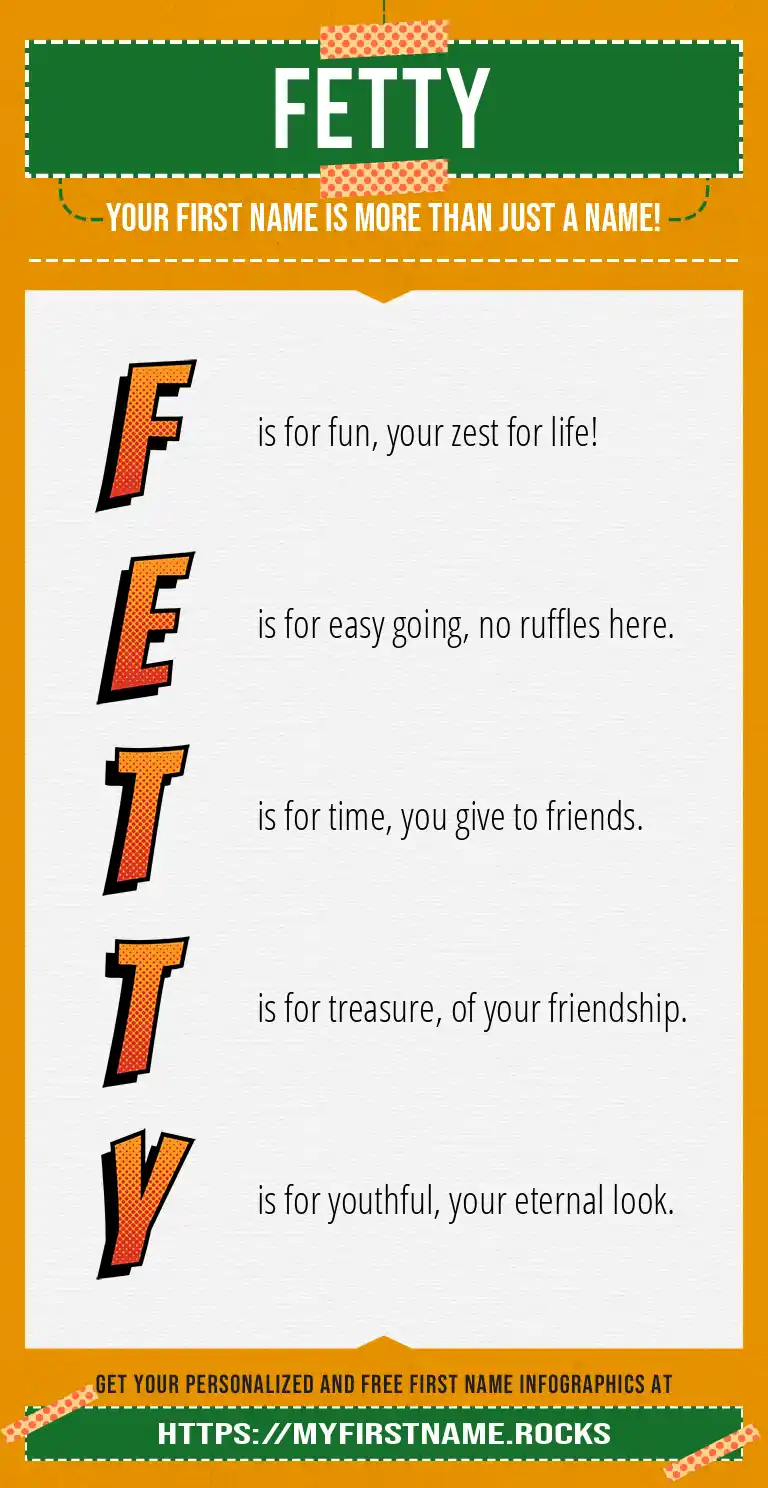 FETTY

YOUR FIRST NAME IS MORE THAN JUST A NAME!

F is for fun, your zest for life!

E is for easy going, no ruffles here.

T is for time, you give to friends.

T is for treasure, of your friendship.

Y is for youthful, your eternal look.

GET YOUR PERSONALIZED AND FREE FIRST NAME INFOGRAPHICS AT

HTTPS://MYFIRSTNAME.ROCKS