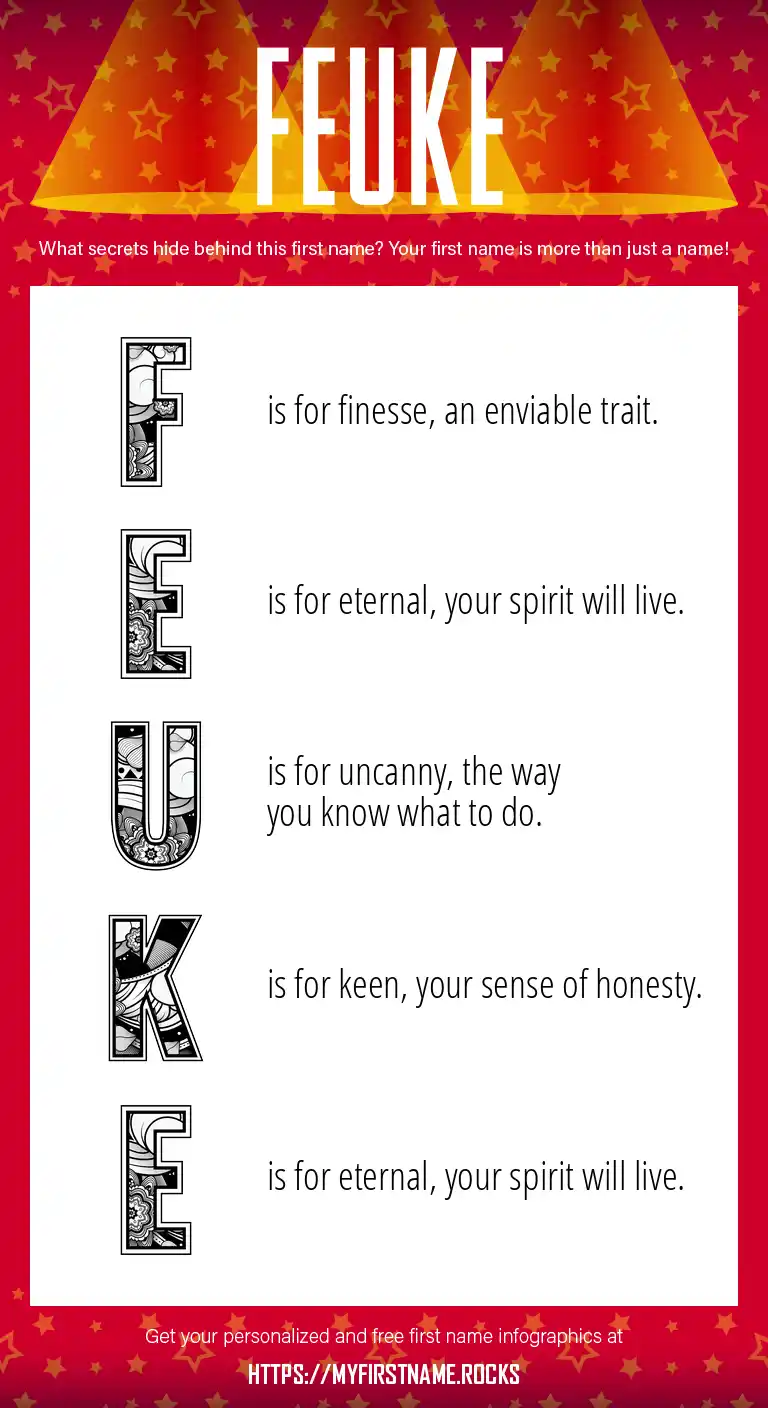 FEUKE

What secrets hide behind this first name? Your first name is more than just a name!

F is for finesse, an enviable trait.

E is for eternal, your spirit will live.

U is for uncanny, the way you know what to do.

K is for keen, your sense of honesty.

E is for eternal, your spirit will live.

Get your personalized and free first name infographics at

HTTPS://MYFIRSTNAME.ROCKS