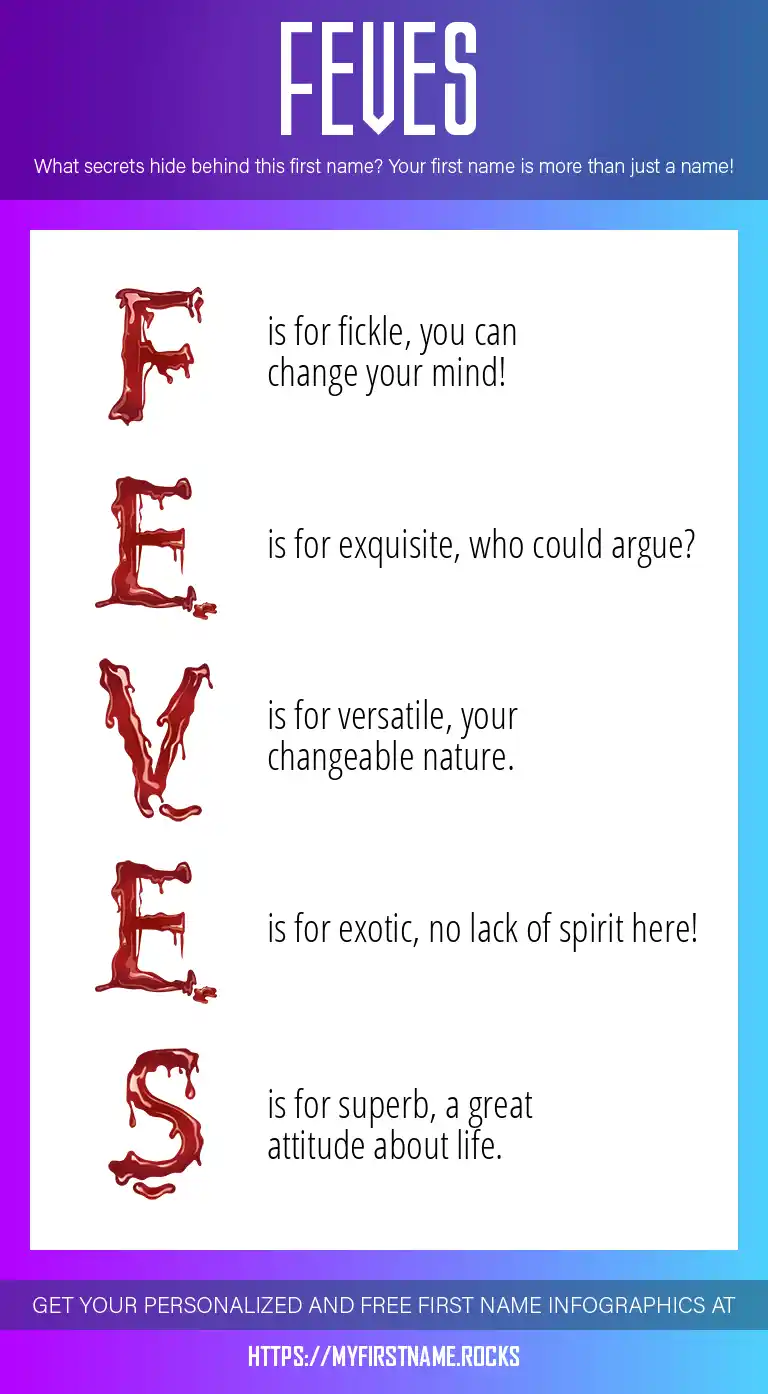 FEVES

What secrets hide behind this first name? Your first name is more than just a name!

F is for fickle, you can change your mind!

E is for exquisite, who could argue?

V is for versatile, your changeable nature.

E is for exotic, no lack of spirit here!

S is for superb, a great attitude about life.

GET YOUR PERSONALIZED AND FREE FIRST NAME INFOGRAPHICS AT

HTTPS://MYFIRSTNAME.ROCKS