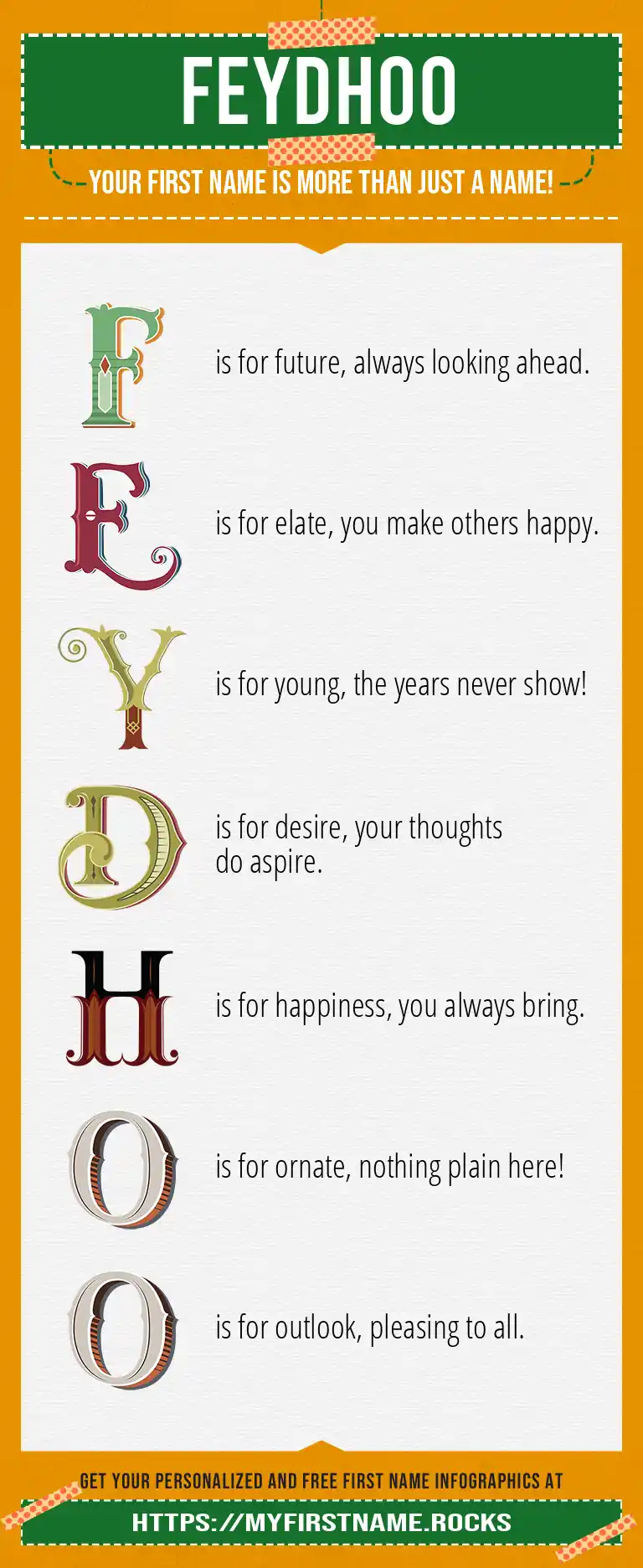 FEYDHOO

YOUR FIRST NAME IS MORE THAN JUST A NAME!

F is for future, always looking ahead.

E is for elate, you make others happy.

Y is for young, the years never show!

D is for desire, your thoughts do aspire.

H is for happiness, you always bring.

O is for ornate, nothing plain here!

O is for outlook, pleasing to all.

GET YOUR PERSONALIZED AND FREE FIRST NAME INFOGRAPHICS AT

HTTPS://MYFIRSTNAME.ROCKS