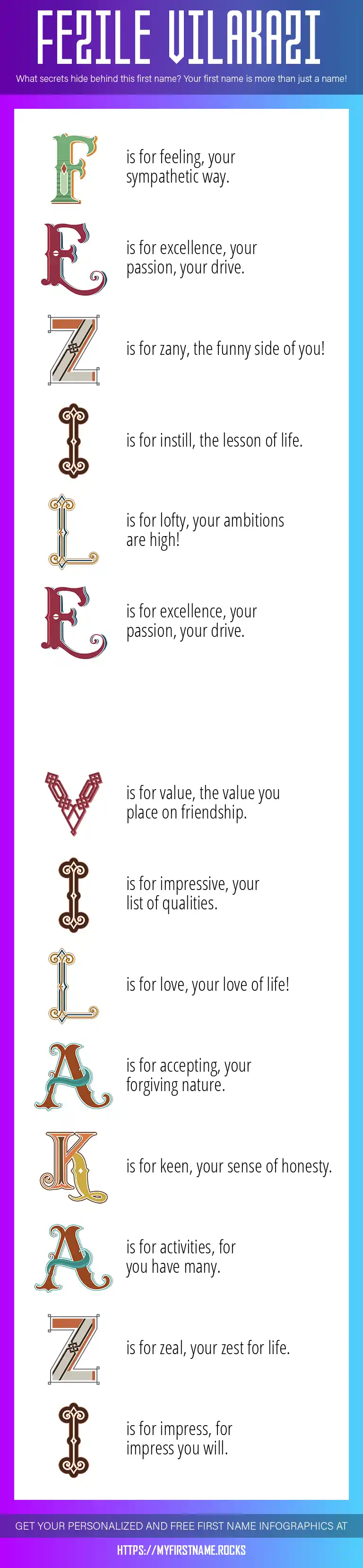 FEZILE VILAKAZI

What secrets hide behind this first name? Your first name is more than just a name!

F is for feeling, your sympathetic way.

E is for excellence, your passion, your drive.

Z is for zany, the funny side of you!

I is for instill, the lesson of life.

L is for lofty, your ambitions are high!

E is for excellence, your passion, your drive.

V is for value, the value you place on friendship.

I is for impressive, your list of qualities.

L is for love, your love of life!

A is for accepting, your forgiving nature.

K is for keen, your sense of honesty.

A is for activities, for you have many.

Z is for zeal, your zest for life.

I is for impress, for impress you will.

GET YOUR PERSONALIZED AND FREE FIRST NAME INFOGRAPHICS AT

HTTPS://MYFIRSTNAME.ROCKS