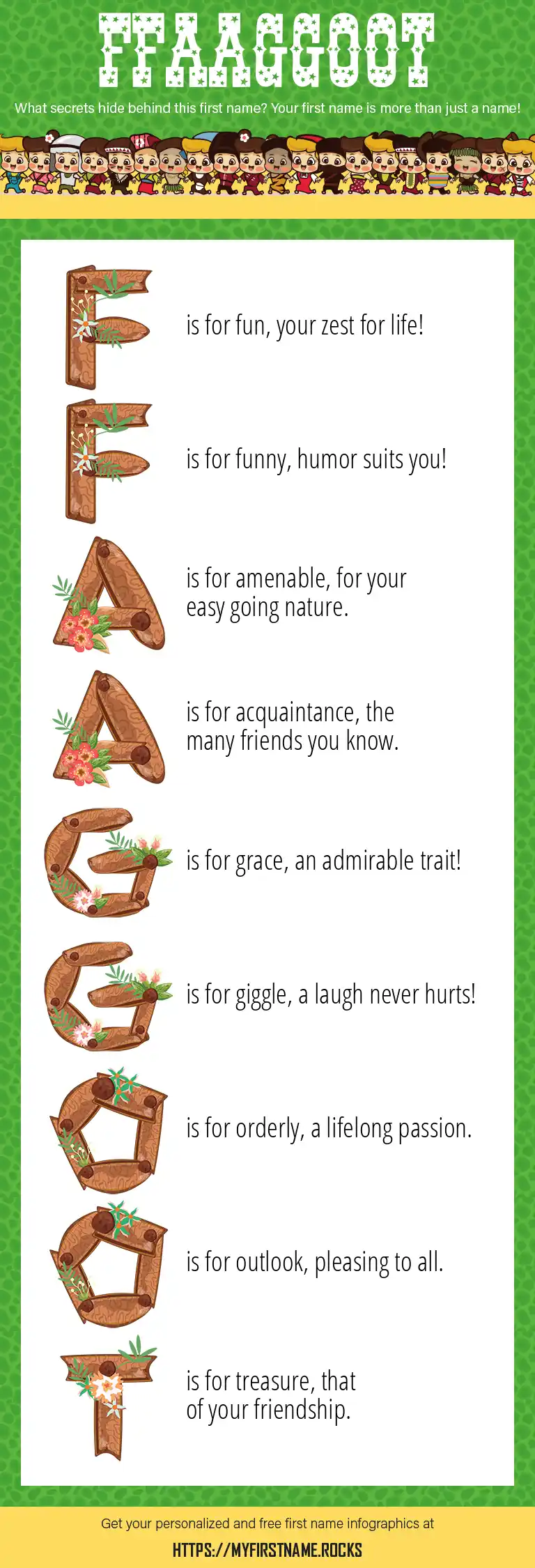 FFAAGGOOT

What secrets hide behind this first name? Your first name is more than just a name!

F is for fun, your zest for life!

F is for funny, humor suits you!

A is for amenable, for your easy going nature.

A is for acquaintance, the many friends you know.

G is for grace, an admirable trait!

G is for giggle, a laugh never hurts!

O is for orderly, a lifelong passion.

O is for outlook, pleasing to all.

T is for treasure, that of your friendship.

Get your personalized and free first name infographics at

HTTPS://MYFIRSTNAME.ROCKS