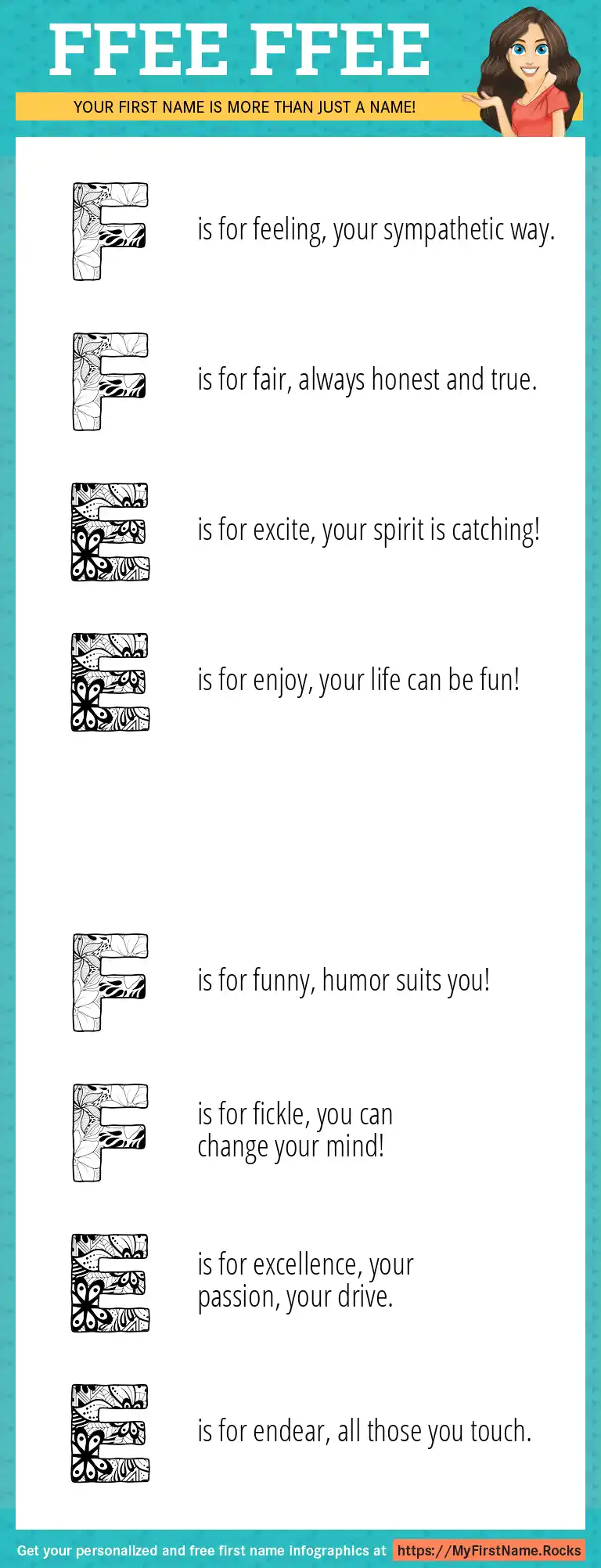 FFEE FFEE

YOUR FIRST NAME IS MORE THAN JUST A NAME!

F is for feeling, your sympathetic way.

F is for fair, always honest and true.

E is for excite, your spirit is catching!

E is for enjoy, your life can be fun!

F is for funny, humor suits you!

F is for fickle, you can change your mind!

E is for excellence, your passion, your drive.

E is for endear, all those you touch.

Get your personalized and free first name infographics at https://MyFirstName.Rocks