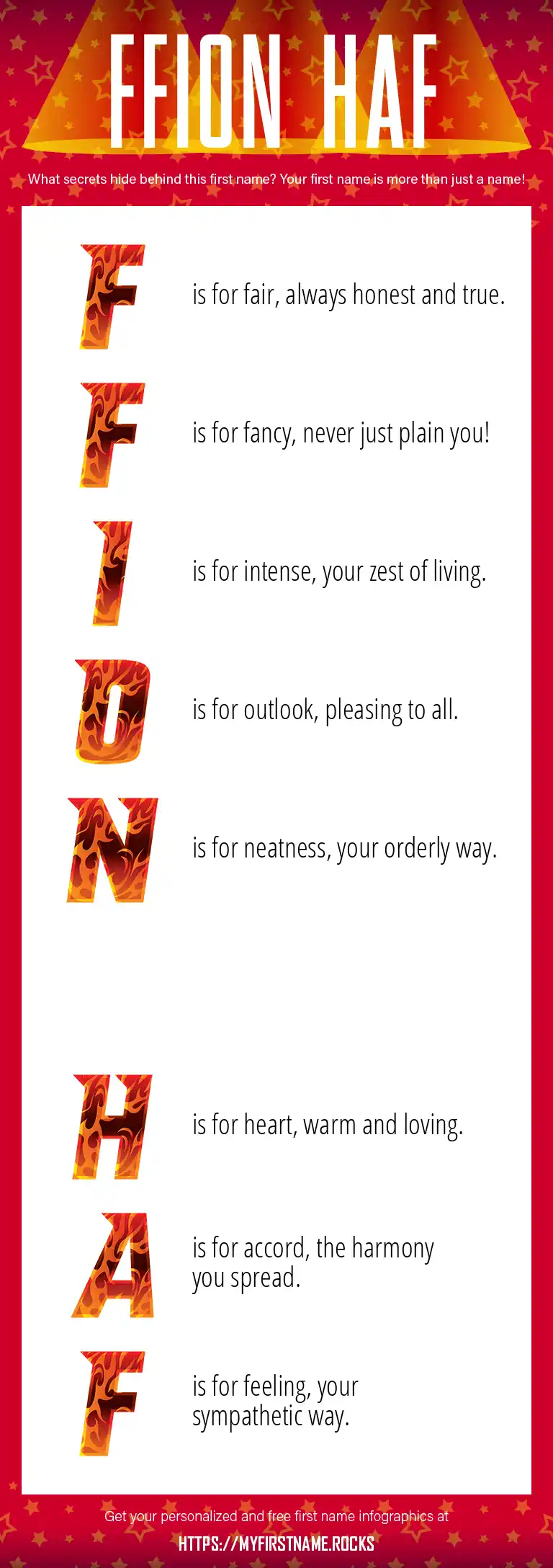 FFION HAF

What secrets hide behind this first name? Your first name is more than just a name!

F is for fair, always honest and true.

F is for fancy, never just plain you!

I is for intense, your zest of living.

O is for outlook, pleasing to all.

N is for neatness, your orderly way.

H is for heart, warm and loving.

A is for accord, the harmony you spread.

F is for feeling, your sympathetic way.

Get your personalized and free first name infographics at

HTTPS://MYFIRSTNAME.ROCKS