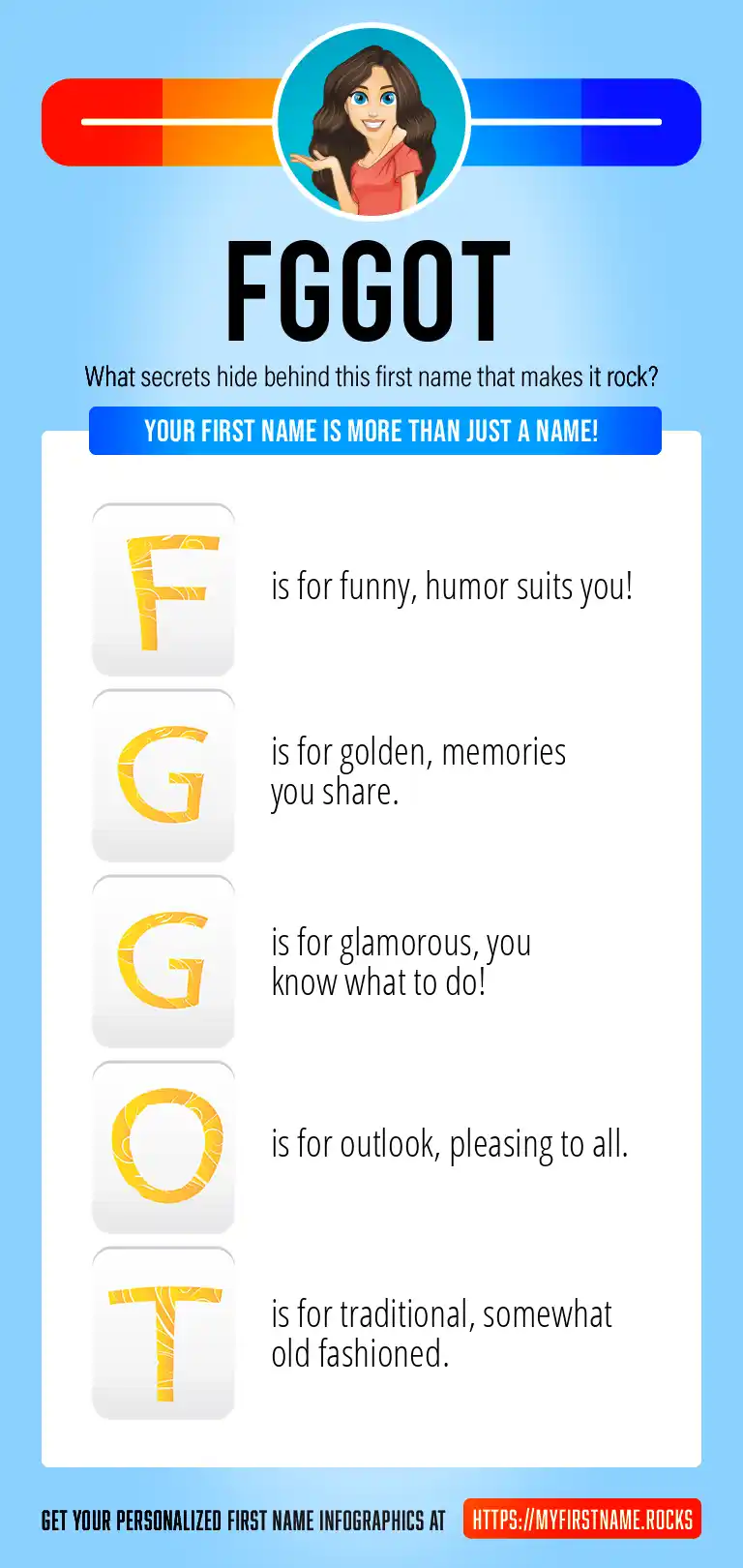 FGGOT

What secrets hide behind this first name that makes it rock?

YOUR FIRST NAME IS MORE THAN JUST A NAME!

F is for funny, humor suits you!

G is for golden, memories you share.

G is for glamorous, you know what to do!

O is for outlook, pleasing to all.

T is for traditional, somewhat old fashioned.

GET YOUR PERSONALIZED FIRST NAME INFOGRAPHICS AT HTTPS://MYFIRSTNAME.ROCKS