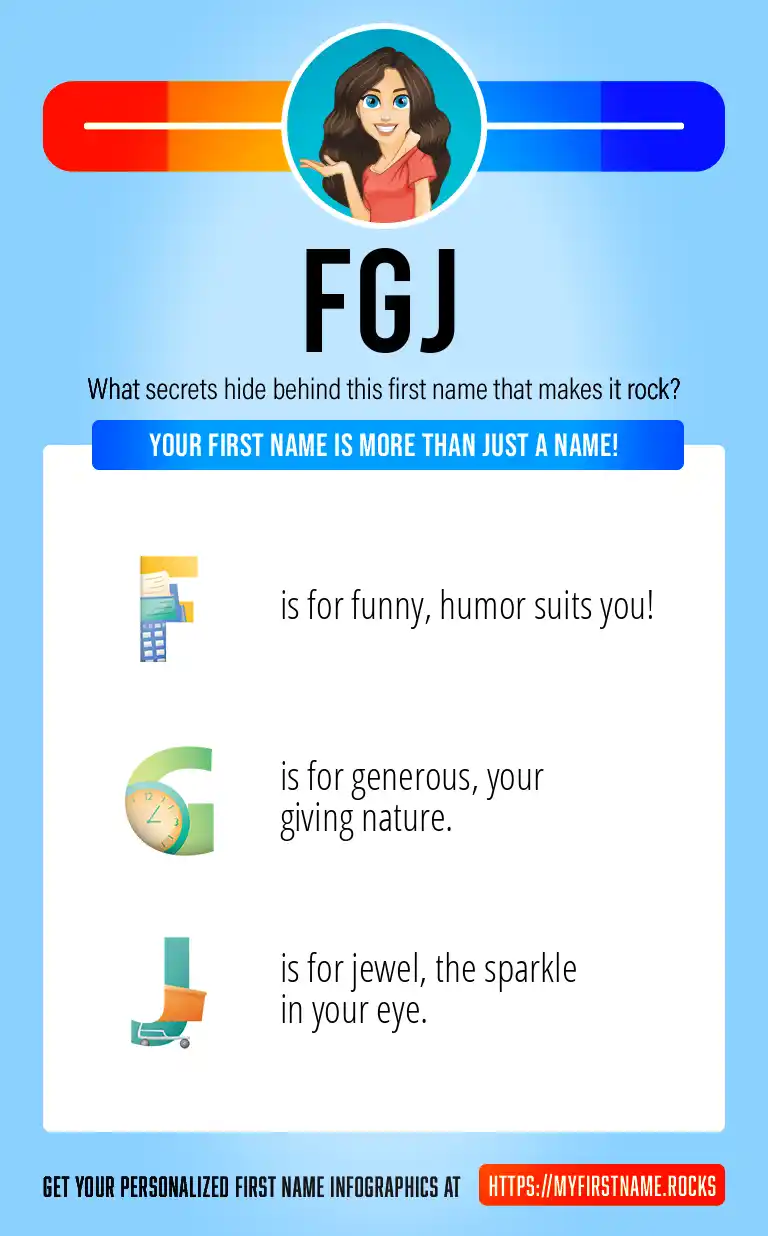 FGJ

What secrets hide behind this first name that makes it rock?

YOUR FIRST NAME IS MORE THAN JUST A NAME!

F is for funny, humor suits you!

G is for generous, your giving nature.

J is for jewel, the sparkle in your eye.

GET YOUR PERSONALIZED FIRST NAME INFOGRAPHICS AT HTTPS://MYFIRSTNAME.ROCKS