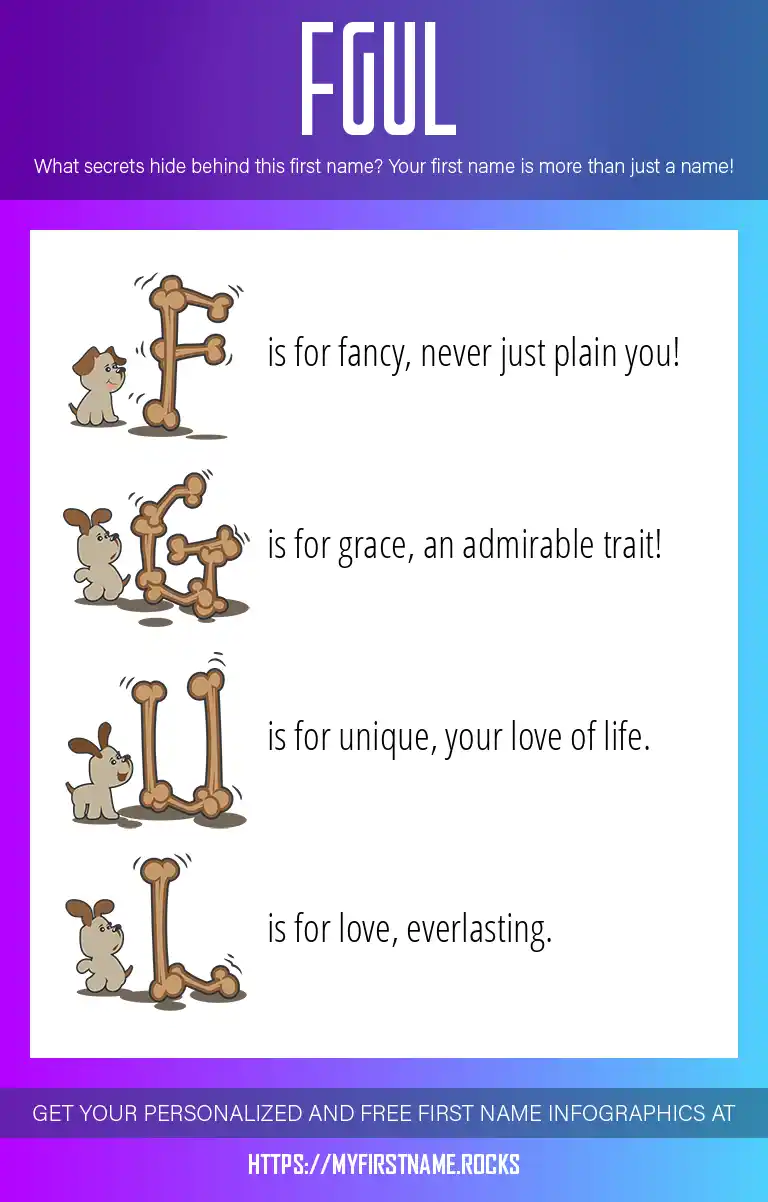 FGUL

What secrets hide behind this first name? Your first name is more than just a name!

F is for fancy, never just plain you!

G is for grace, an admirable trait!

U is for unique, your love of life.

L is for love, everlasting.

GET YOUR PERSONALIZED AND FREE FIRST NAME INFOGRAPHICS AT

HTTPS://MYFIRSTNAME.ROCKS