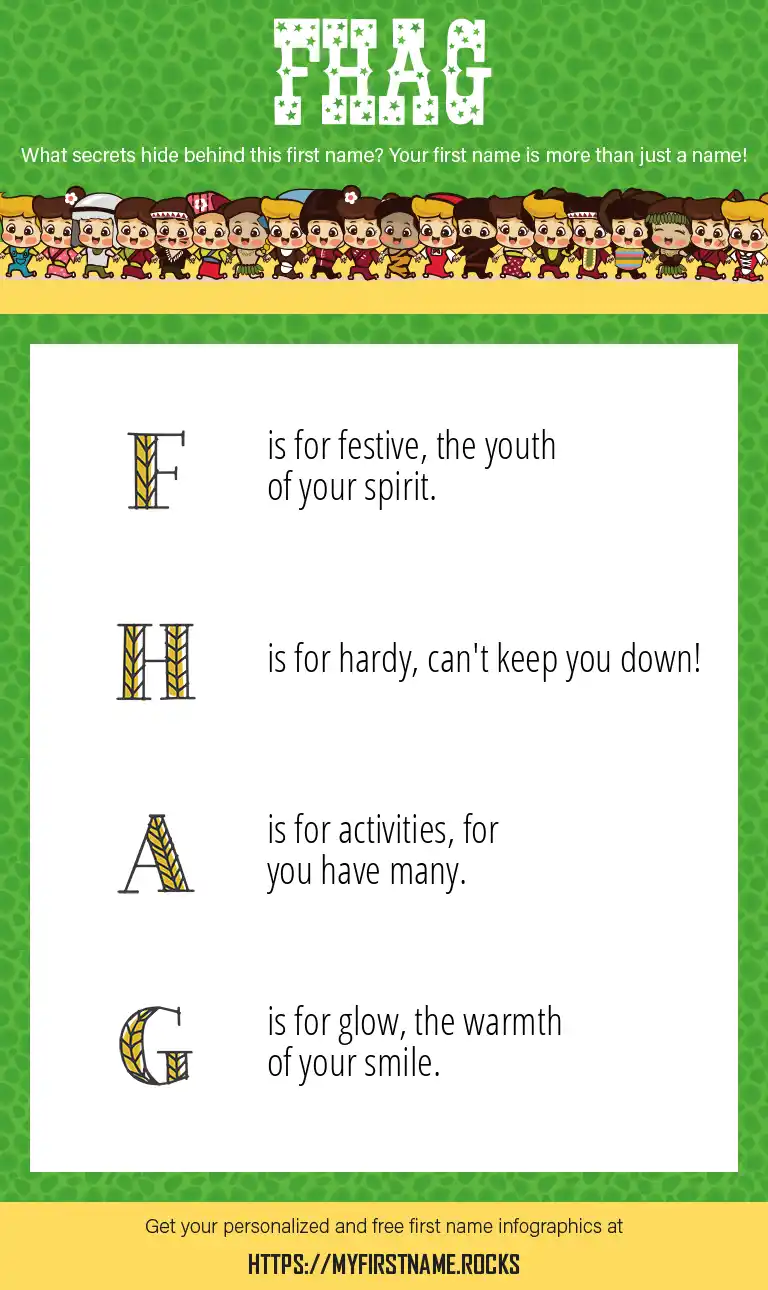 FHAG

What secrets hide behind this first name? Your first name is more than just a name!

F is for festive, the youth of your spirit.

H is for hardy, can't keep you down!

A is for activities, for you have many.

G is for glow, the warmth of your smile.

Get your personalized and free first name infographics at

HTTPS://MYFIRSTNAME.ROCKS