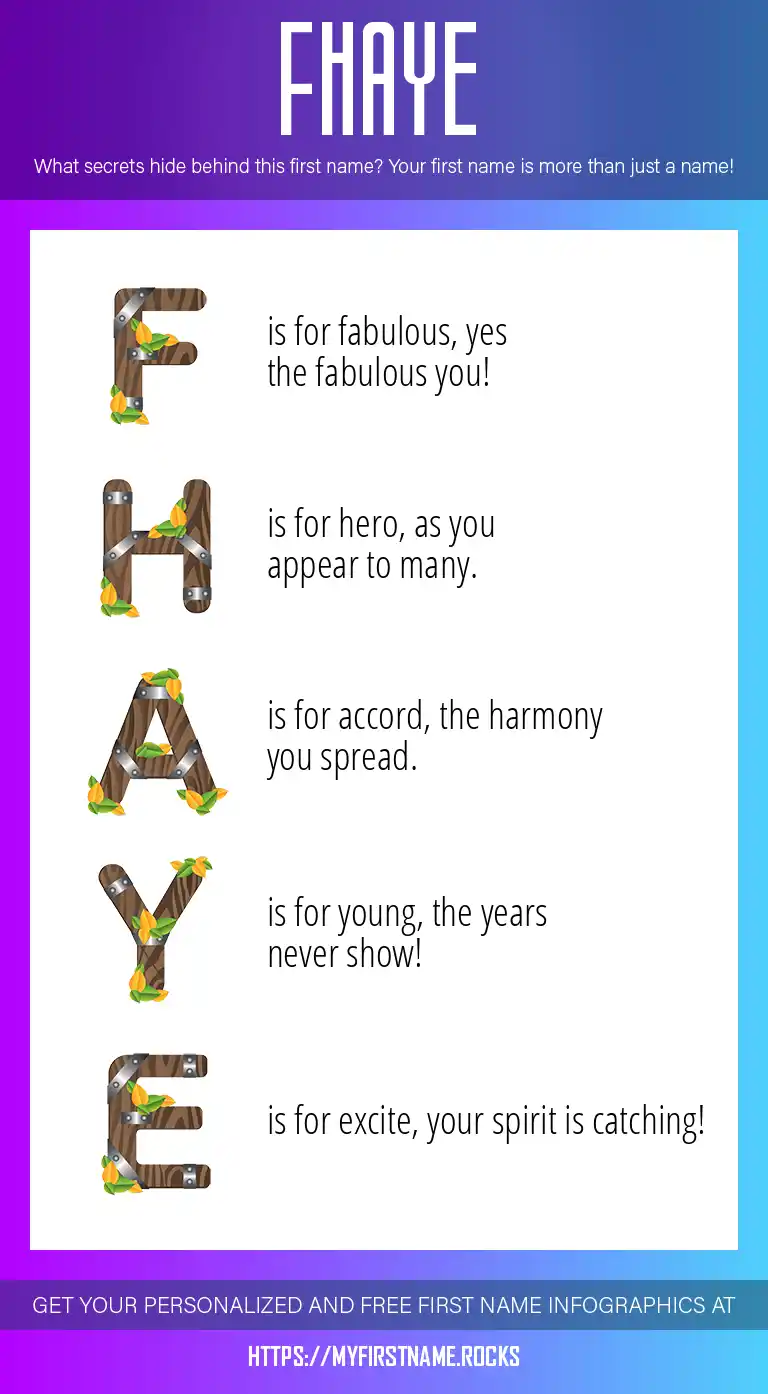 FHAYE

What secrets hide behind this first name? Your first name is more than just a name!

F is for fabulous, yes the fabulous you!

H is for hero, as you appear to many.

A is for accord, the harmony you spread.

Y is for young, the years never show!

E is for excite, your spirit is catching!

GET YOUR PERSONALIZED AND FREE FIRST NAME INFOGRAPHICS AT

HTTPS://MYFIRSTNAME.ROCKS