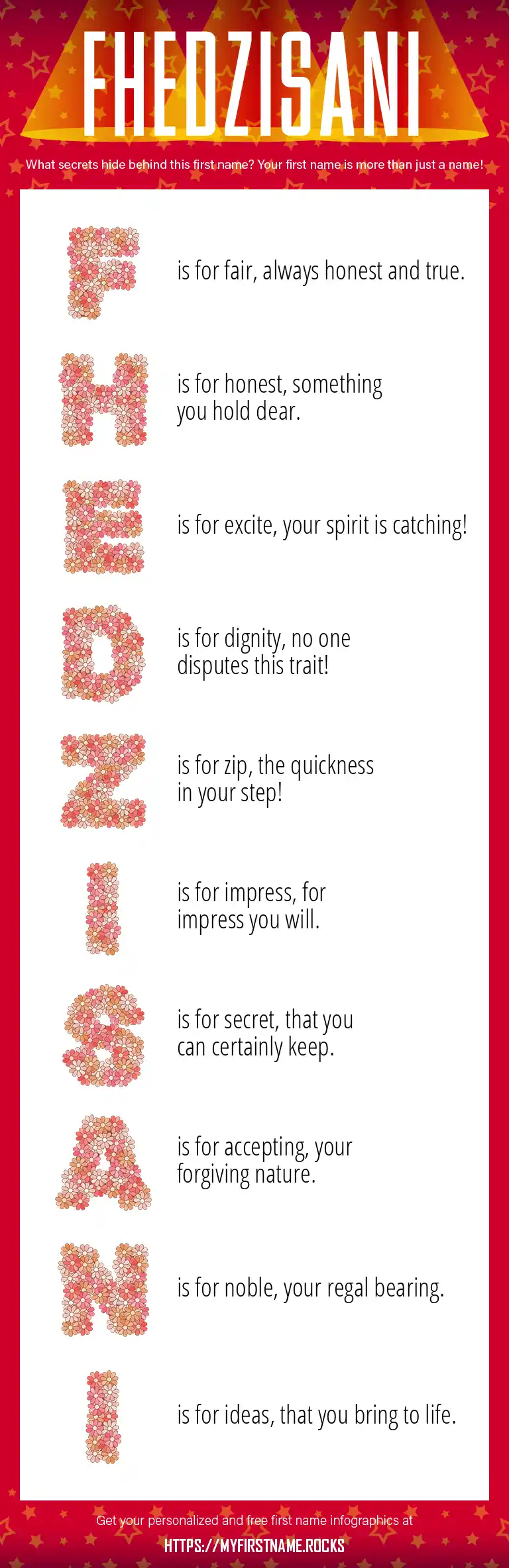 FHEDZISANI

What secrets hide behind this first name? Your first name is more than just a name!

F is for fair, always honest and true.

H is for honest, something you hold dear.

E is for excite, your spirit is catching!

D is for dignity, no one disputes this trait!

Z is for zip, the quickness in your step!

I is for impress, for impress you will.

S is for secret, that you can certainly keep.

A is for accepting, your forgiving nature.

N is for noble, your regal bearing.

I is for ideas, that you bring to life.

Get your personalized and free first name infographics at

HTTPS://MYFIRSTNAME.ROCKS