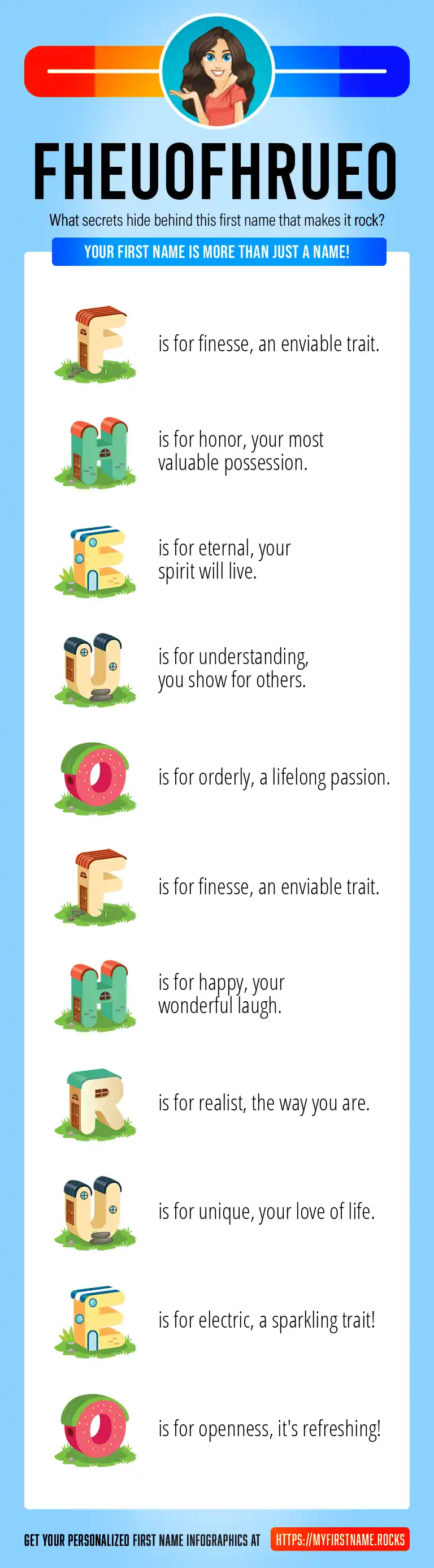 FHEUOFHRUEO

What secrets hide behind this first name that makes it rock?

YOUR FIRST NAME IS MORE THAN JUST A NAME!

F is for finesse, an enviable trait.

H is for honor, your most valuable possession.

E is for eternal, your spirit will live.

U is for understanding, you show for others.

O is for orderly, a lifelong passion.

F is for finesse, an enviable trait.

H is for happy, your wonderful laugh.

R is for realist, the way you are.

U is for unique, your love of life.

E is for electric, a sparkling trait!

O is for openness, it's refreshing!

GET YOUR PERSONALIZED FIRST NAME INFOGRAPHICS AT HTTPS://MYFIRSTNAME.ROCKS