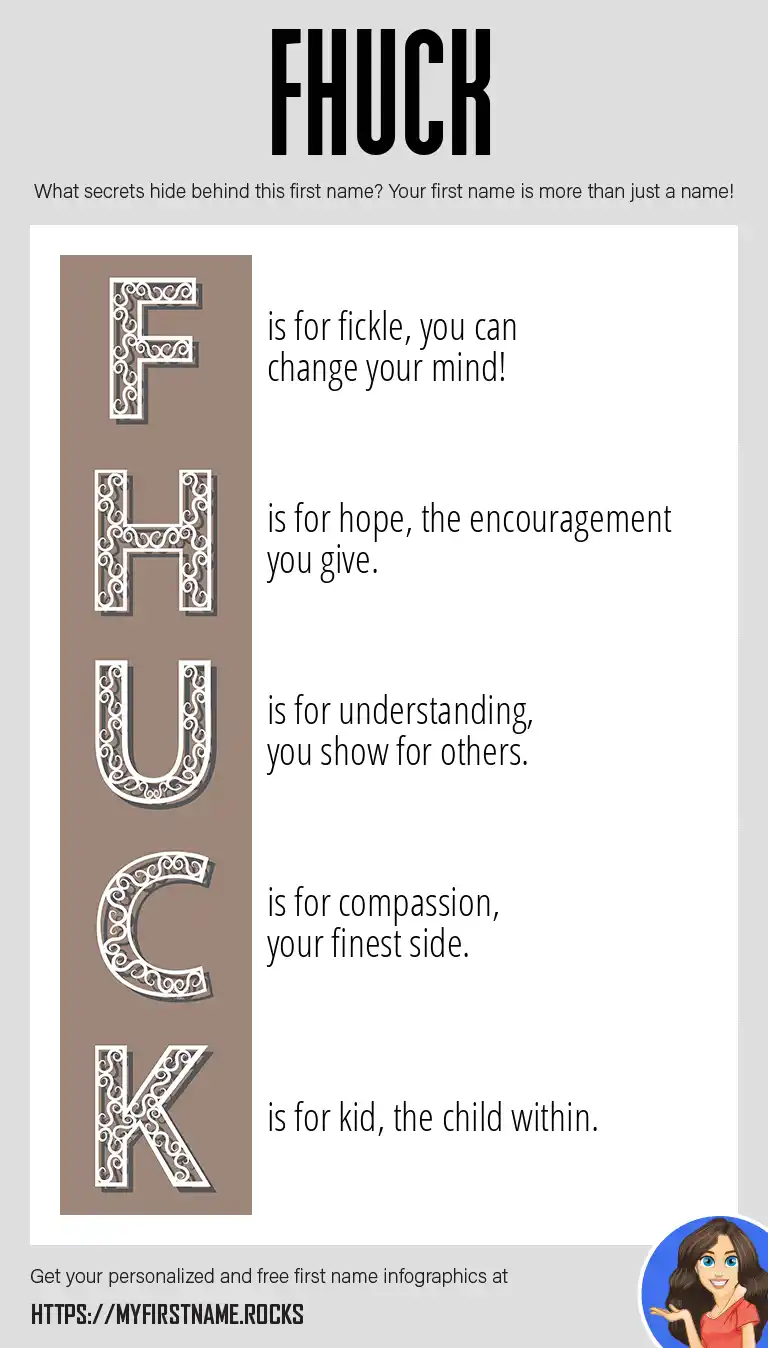 FHUCK

What secrets hide behind this first name? Your first name is more than just a name!

F is for fickle, you can change your mind!

H is for hope, the encouragement you give.

U is for understanding, you show for others.

C is for compassion, your finest side.

K is for kid, the child within.

Get your personalized and free first name infographics at

HTTPS://MYFIRSTNAME.ROCKS