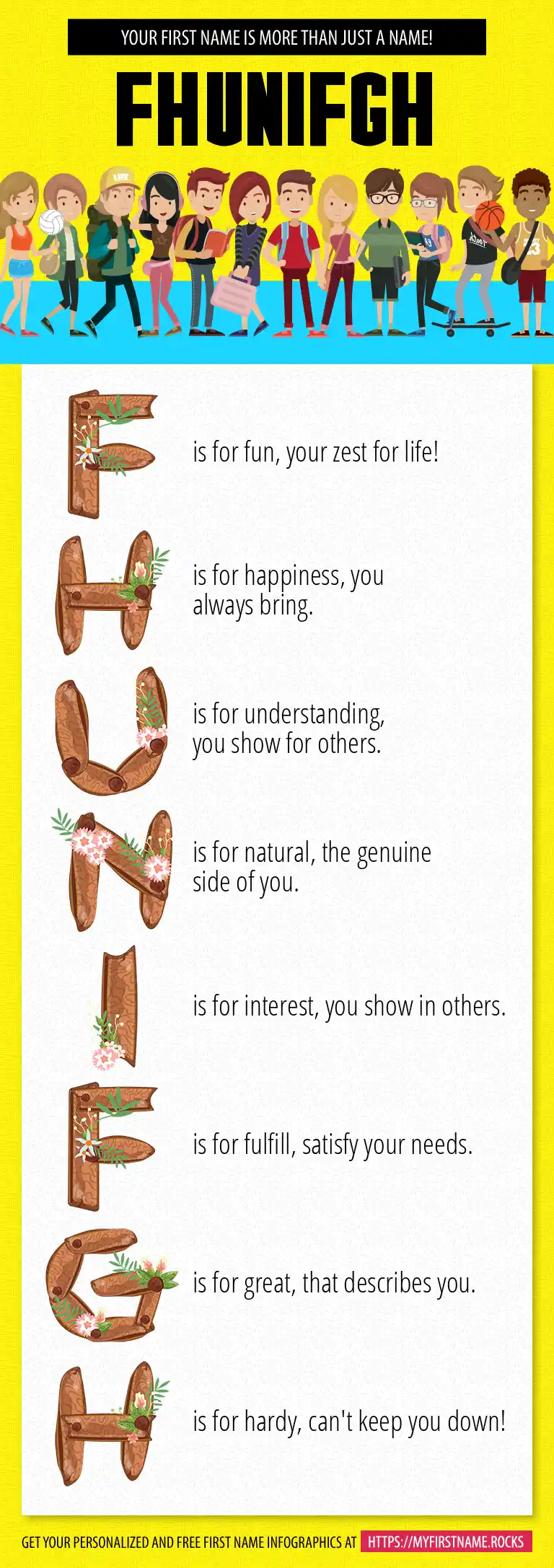 YOUR FIRST NAME IS MORE THAN JUST A NAME!

FHUNIFGH

F is for fun, your zest for life!

H is for happiness, you always bring.

U is for understanding, you show for others.

N is for natural, the genuine side of you.

I is for interest, you show in others.

F is for fulfill, satisfy your needs.

G is for great, that describes you.

H is for hardy, can't keep you down!

GET YOUR PERSONALIZED AND FREE FIRST NAME INFOGRAPHICS AT HTTPS://MYFIRSTNAME.ROCKS