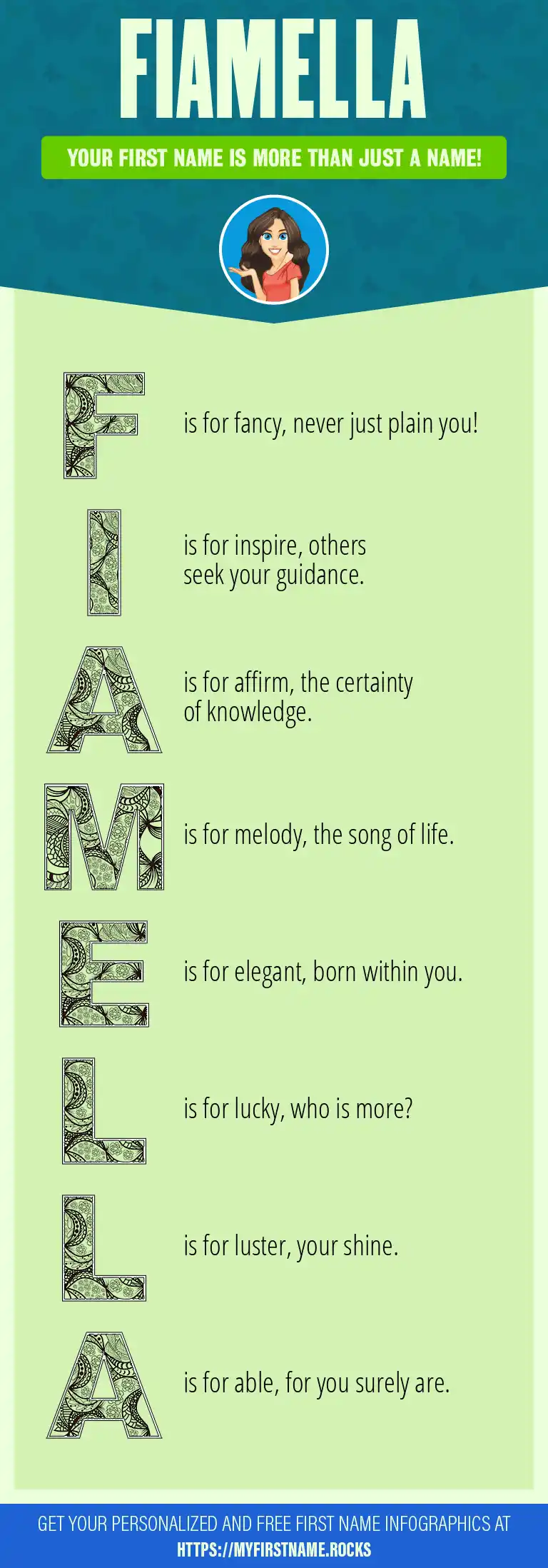 FIAMELLA

YOUR FIRST NAME IS MORE THAN JUST A NAME!

F is for fancy, never just plain you!

I is for inspire, others seek your guidance.

A is for affirm, the certainty of knowledge.

M is for melody, the song of life.

E is for elegant, born within you.

L is for lucky, who is more?

L is for luster, your shine.

A is for able, for you surely are.

GET YOUR PERSONALIZED AND FREE FIRST NAME INFOGRAPHICS AT HTTPS://MYFIRSTNAME.ROCKS