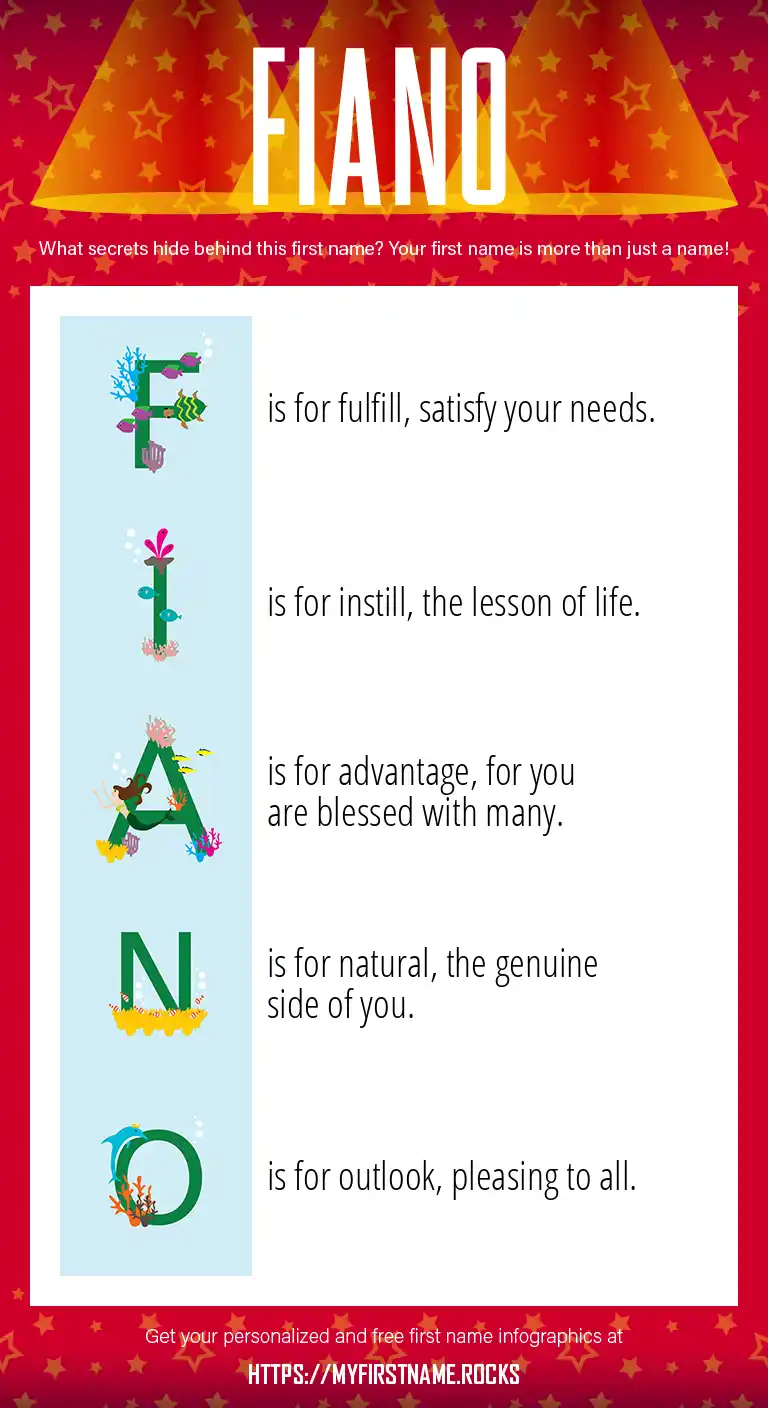 FIANO

What secrets hide behind this first name? Your first name is more than just a name!

F is for fulfill, satisfy your needs.

I is for instill, the lesson of life.

A is for advantage, for you are blessed with many.

N is for natural, the genuine side of you.

O is for outlook, pleasing to all.

Get your personalized and free first name infographics at

HTTPS://MYFIRSTNAME.ROCKS