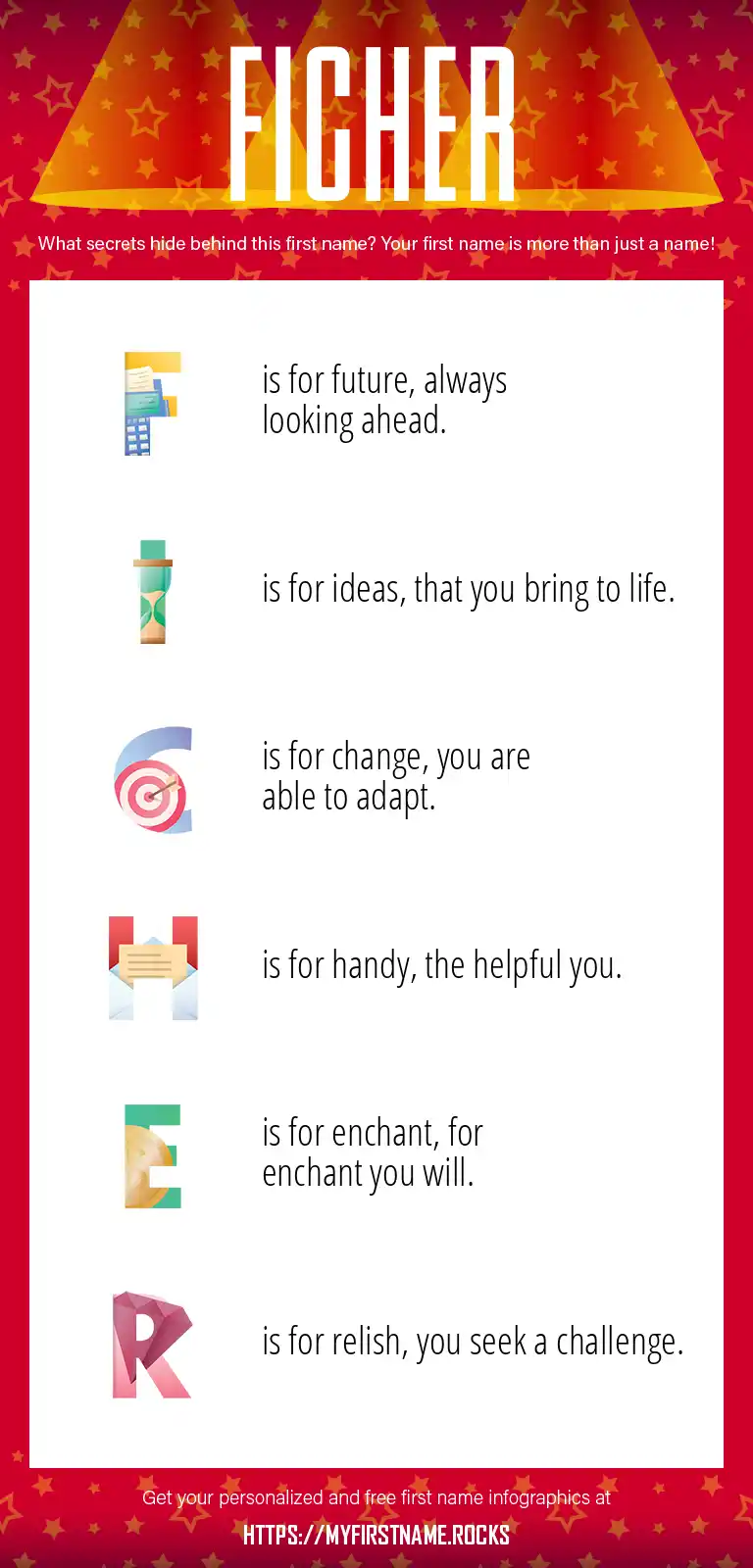 FICHER

What secrets hide behind this first name? Your first name is more than just a name!

F is for future, always looking ahead.

I is for ideas, that you bring to life.

C is for change, you are able to adapt.

H is for handy, the helpful you.

E is for enchant, for enchant you will.

R is for relish, you seek a challenge.

Get your personalized and free first name infographics at

HTTPS://MYFIRSTNAME.ROCKS