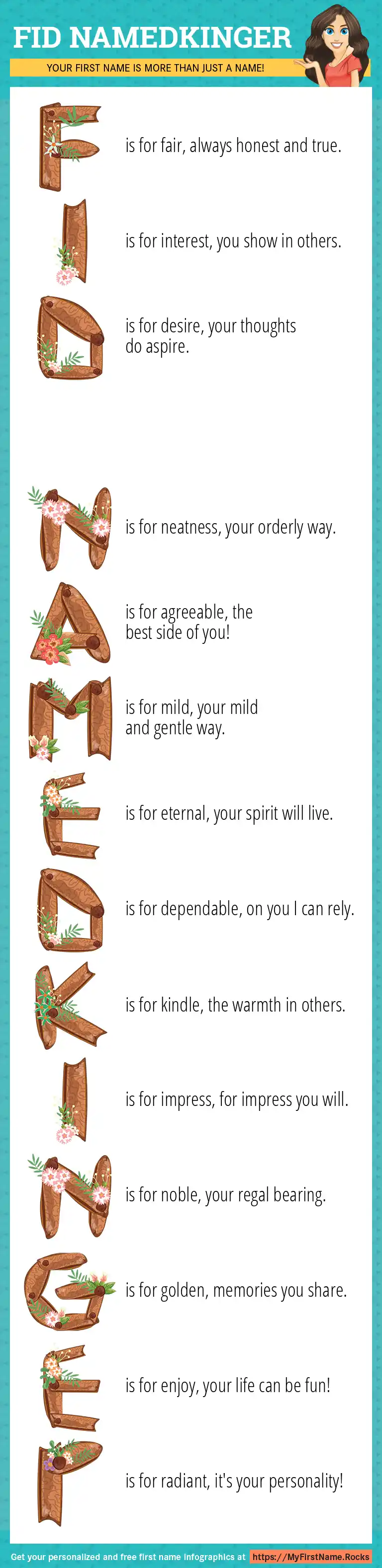 FID NAMEDKINGER

YOUR FIRST NAME IS MORE THAN JUST A NAME!

F is for fair, always honest and true.

I is for interest, you show in others.

D is for desire, your thoughts do aspire.

N is for neatness, your orderly way.

A is for agreeable, the best side of you!

M is for mild, your mild and gentle way.

E is for eternal, your spirit will live.

D is for dependable, on you I can rely.

K is for kindle, the warmth in others.

I is for impress, for impress you will.

N is for noble, your regal bearing.

G is for golden, memories you share.

E is for enjoy, your life can be fun!

R is for radiant, it's your personality!

Get your personalized and free first name infographics at https://MyFirstName.Rocks