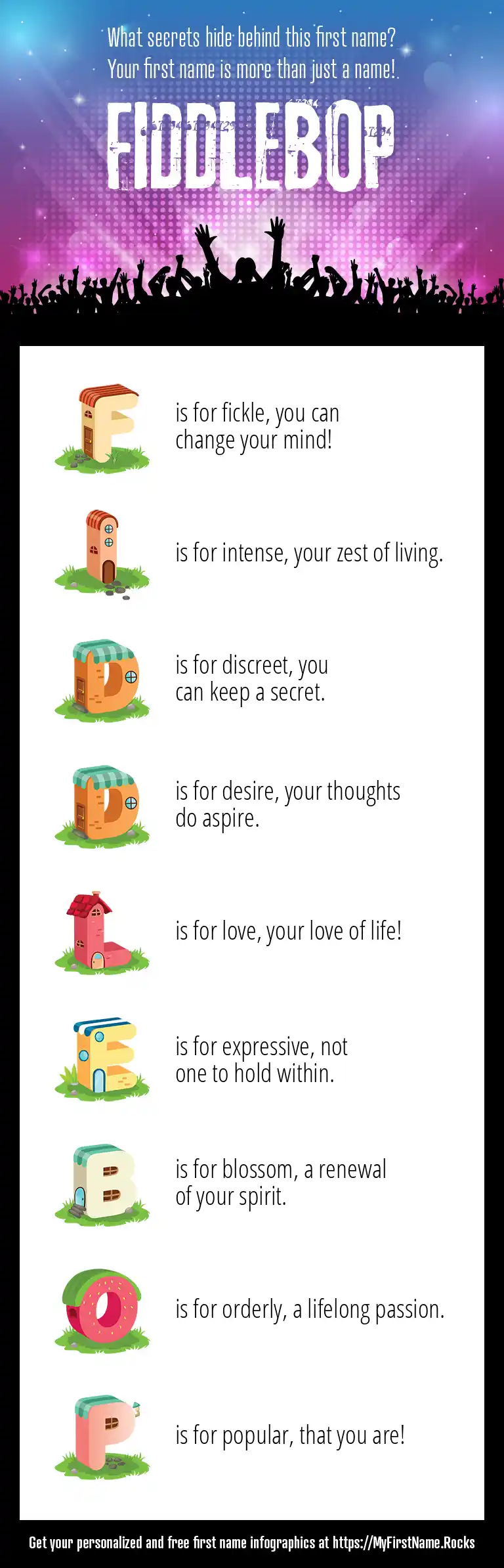 What secrets hide behind this first name?
Your first name is more than just a name!

FIDDLEBOP

F is for fickle, you can change your mind!

I is for intense, your zest of living.

D is for discreet, you can keep a secret.

D is for desire, your thoughts do aspire.

L is for love, your love of life!

E is for expressive, not one to hold within.

B is for blossom, a renewal of your spirit.

O is for orderly, a lifelong passion.

P is for popular, that you are!

Get your personalized and free first name infographics at https://MyFirstName.Rocks