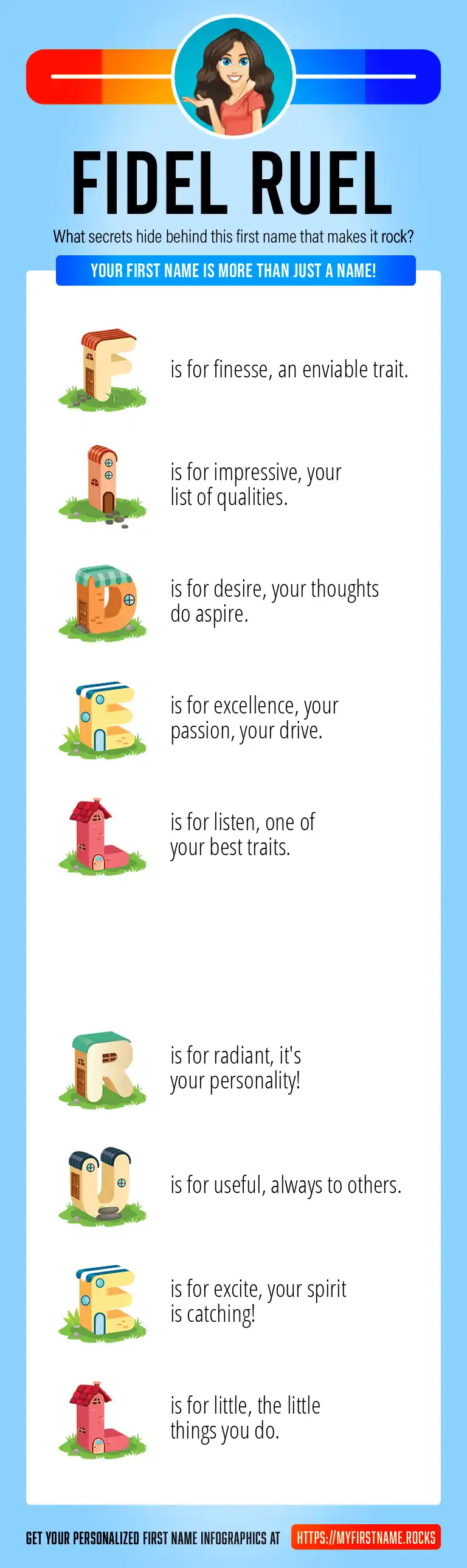 FIDEL RUEL

What secrets hide behind this first name that makes it rock?

YOUR FIRST NAME IS MORE THAN JUST A NAME!

F is for finesse, an enviable trait.

I is for impressive, your list of qualities.

D is for desire, your thoughts do aspire.

E is for excellence, your passion, your drive.

L is for listen, one of your best traits.

R is for radiant, it's your personality!

U is for useful, always to others.

E is for excite, your spirit is catching!

L is for little, the little things you do.

GET YOUR PERSONALIZED FIRST NAME INFOGRAPHICS AT HTTPS://MYFIRSTNAME.ROCKS