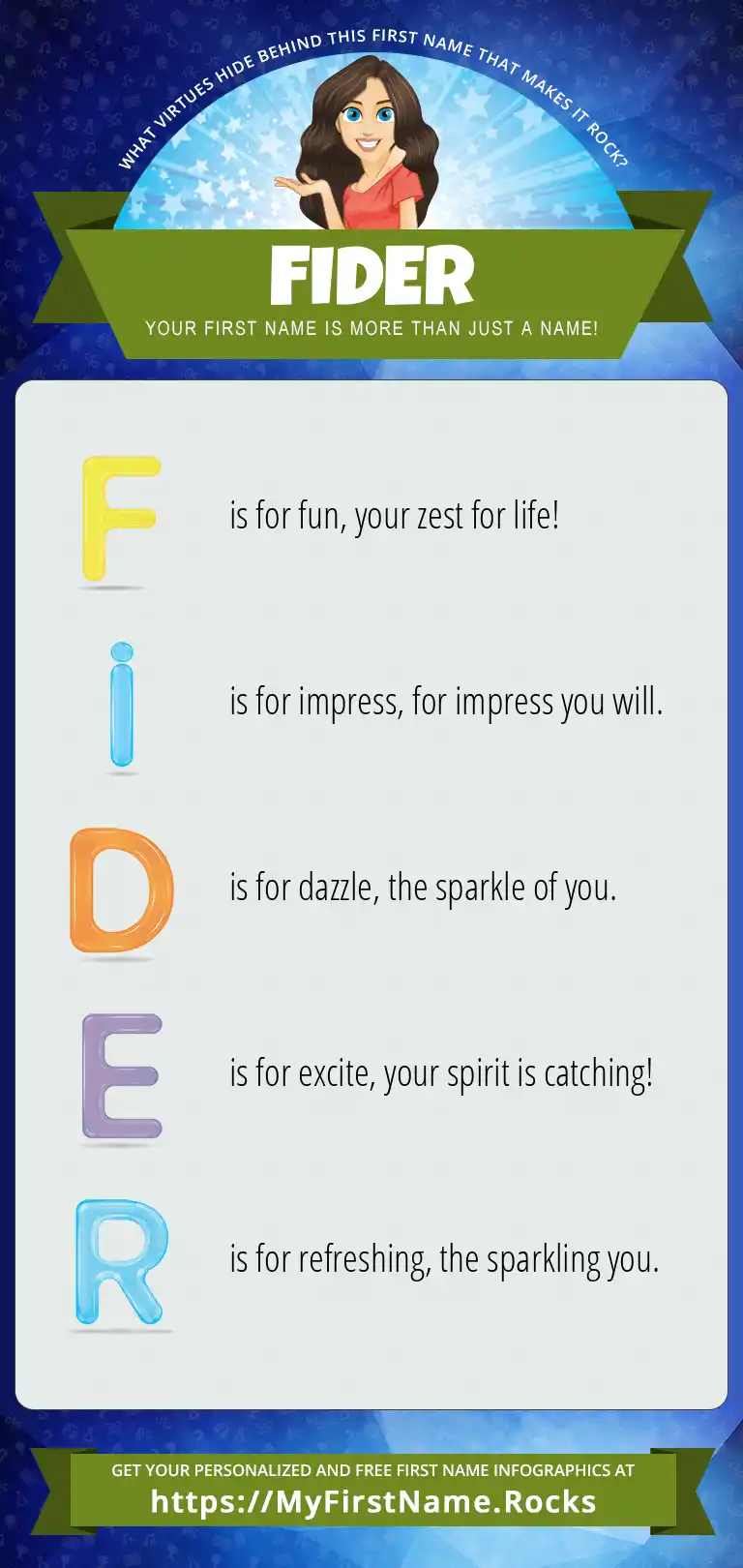 WHAT VIRTUES HIDE BEHIND THIS FIRST NAME THAT MAKES IT ROCK?

FIDER

YOUR FIRST NAME IS MORE THAN JUST A NAME!

F is for fun, your zest for life!

i is for impress, for impress you will.

D is for dazzle, the sparkle of you.

E is for excite, your spirit is catching!

R is for refreshing, the sparkling you.

GET YOUR PERSONALIZED AND FREE FIRST NAME INFOGRAPHICS AT

https://MyFirstName.Rocks